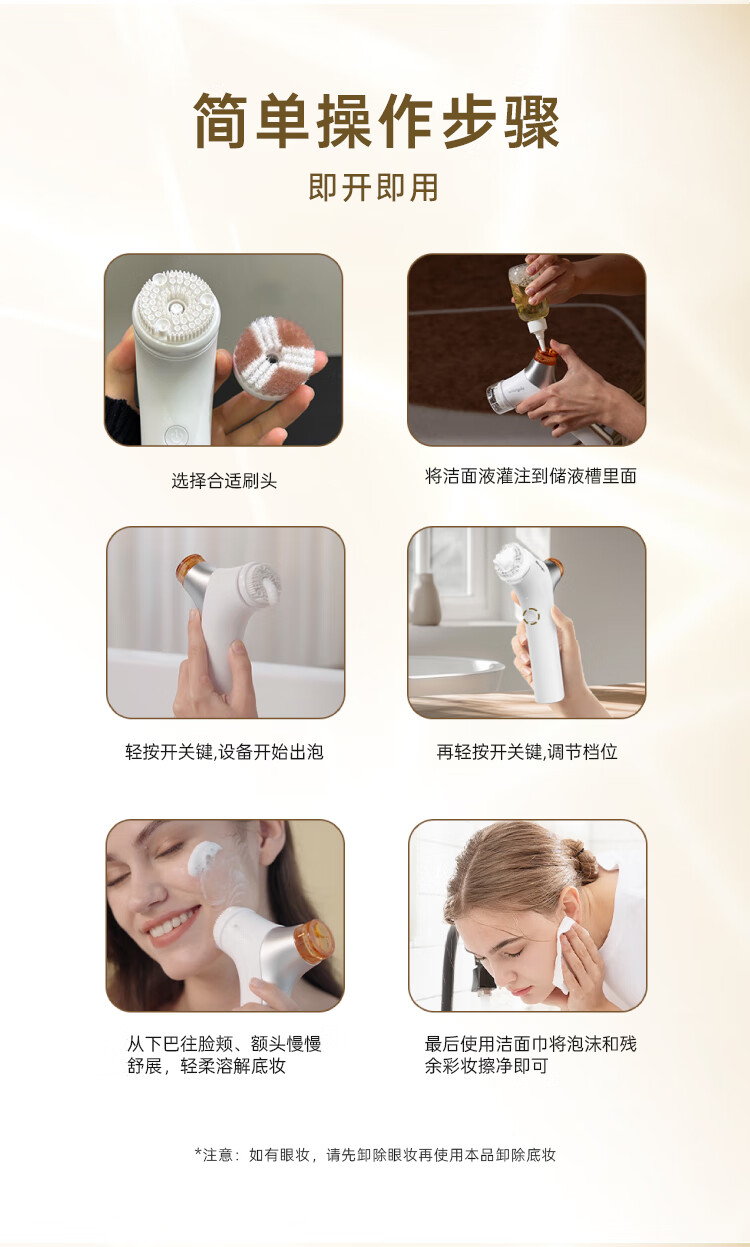 简单操作步骤

即开即用

选择合适刷头

将洁面液灌注到储液槽里面

轻按开关键,设备开始出泡

再轻按开关键,调节档位

从下巴往脸颊、额头慢慢舒展，轻柔溶解底妆

最后使用洁面巾将泡沫和残余彩妆擦净即可

*注意：如有眼妆，请先卸除眼妆再使用本品卸除底妆