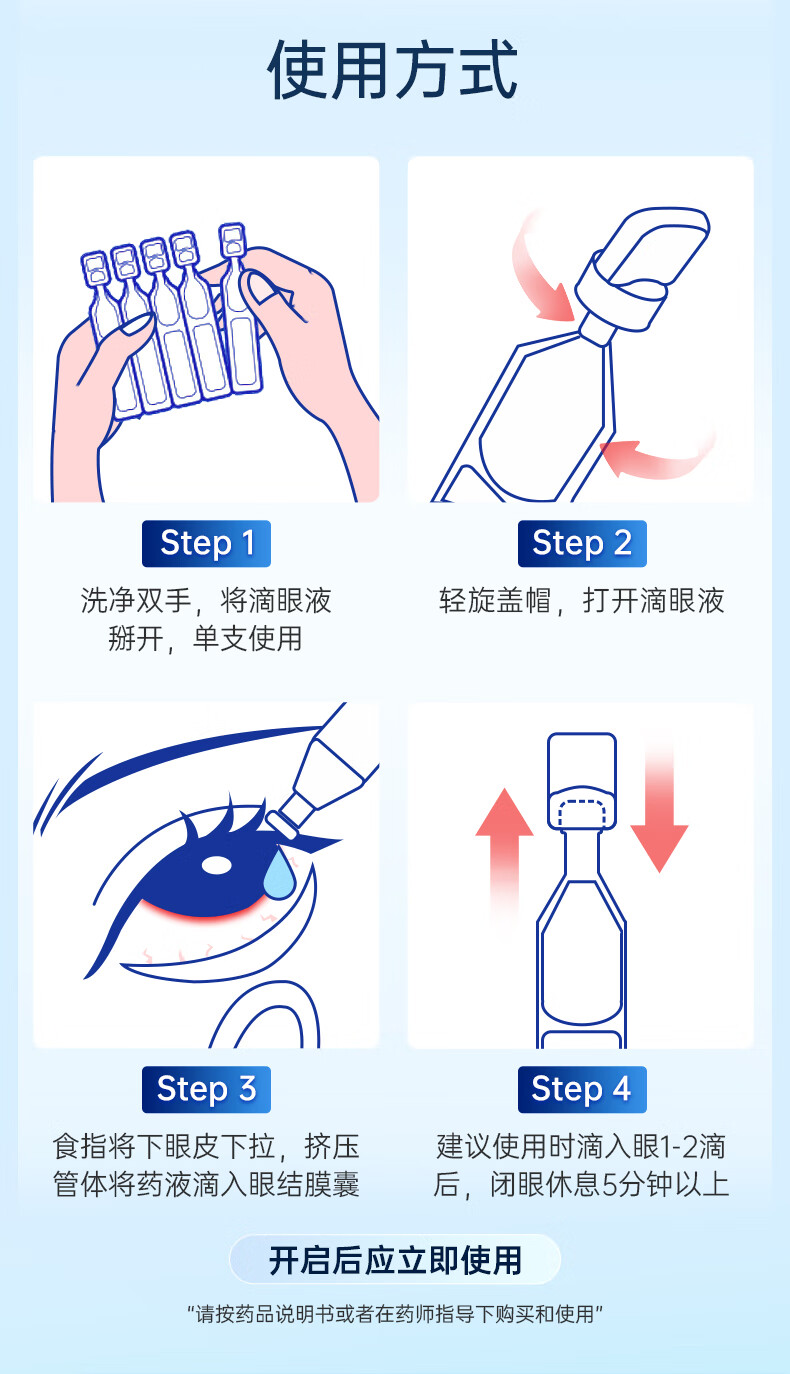 使用方式

Step 1

洗净双手，将滴眼液掰开，单支使用

Step 2

轻旋盖帽，打开滴眼液

Step 3

食指将下眼皮下拉，挤压管体将药液滴入眼结膜囊

Step 4

建议使用时滴入眼1-2滴后，闭眼休息5分钟以上

开启后应立即使用

“请按药品说明书或者在药师指导下购买和使用”