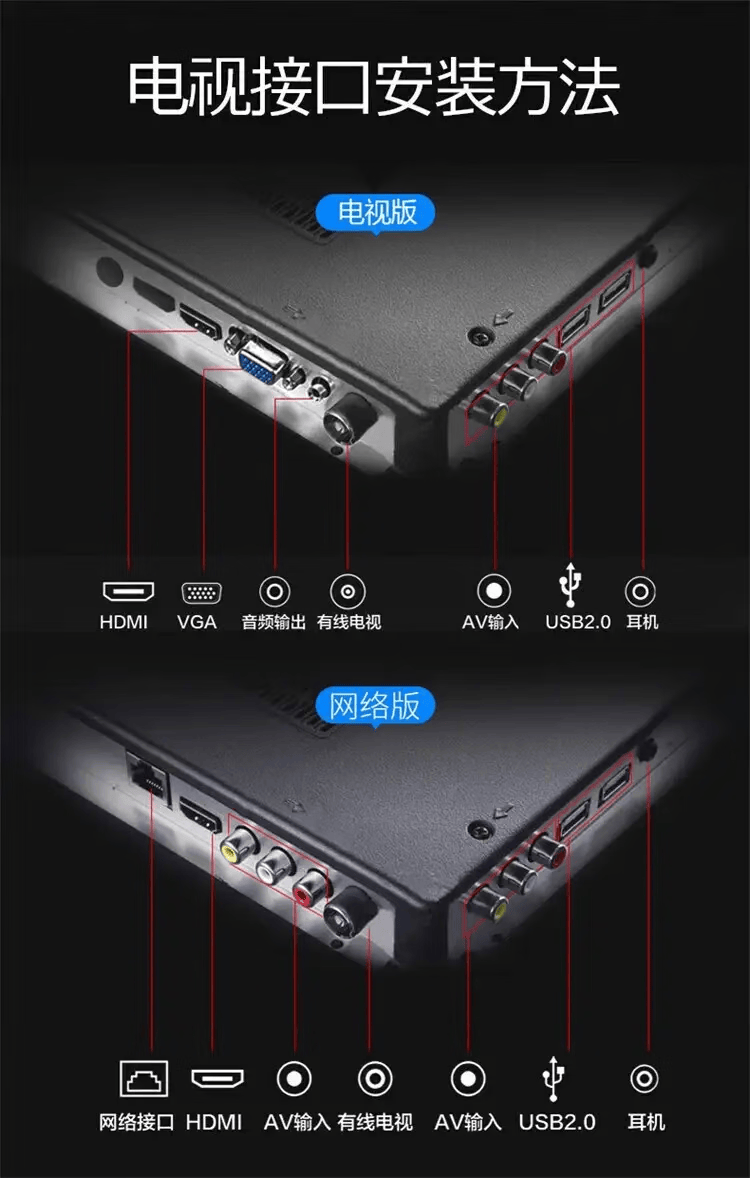 电视接口安装方法

电视版

HDMI VGA 音频输出 有线电视 AV输入 USB2.0 耳机

网络版

网络接口 HDMI AV输入 有线电视 AV输入 USB2.0 耳机