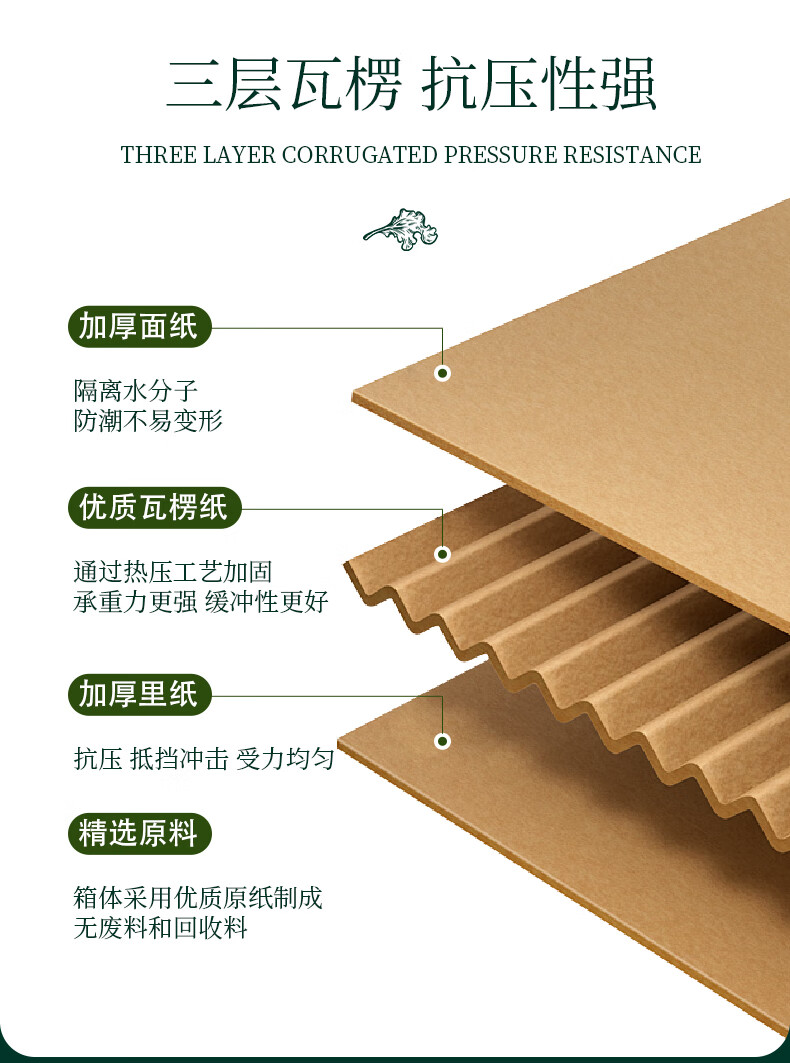 三层瓦楞 抗压性强

THREE LAYER CORRUGATED PRESSURE RESISTANCE

加厚面纸

隔离水分子
防潮不易变形

优质瓦楞纸

通过热压工艺加固
承重力更强 缓冲性更好

加厚里纸

抗压 抵挡冲击 受力均匀

精选原料

箱体采用优质原纸制成
无废料和回收料