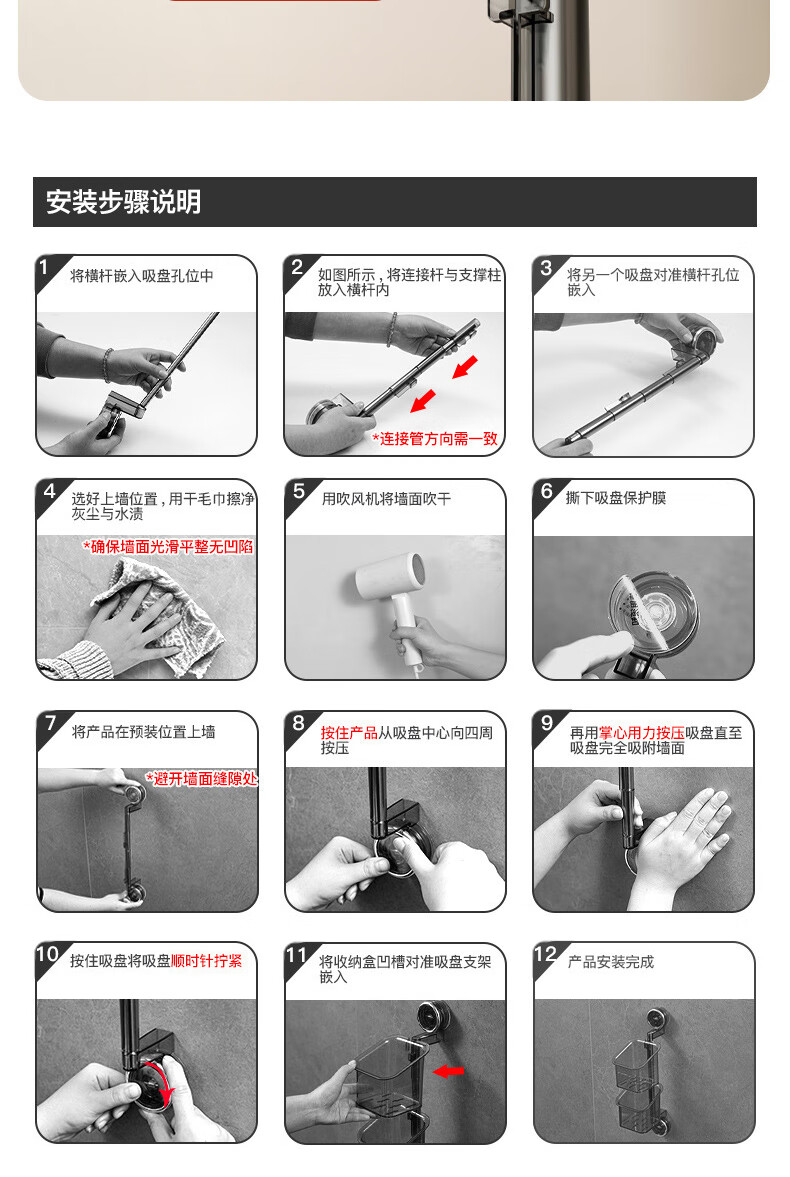 安装步骤说明

1 将横杆嵌入吸盘孔位中

2 如图所示，将连接杆与支撑柱放入横杆内

*连接管方向需一致

3 将另一个吸盘对准横杆孔位嵌入

4 选好上墙位置，用干毛巾擦净灰尘与水渍

*确保墙面光滑平整无凹陷

5 用吹风机将墙面吹干

6 撕下吸盘保护膜

7 将产品在预装位置上墙

*避开墙面缝隙处

8 按住产品从吸盘中心向四周按压

9 再用掌心用力按压吸盘直至吸盘完全吸附墙面

10 按住吸盘将吸盘顺时针拧紧

11 将收纳盒凹槽对准吸盘支架嵌入

12 产品安装完成