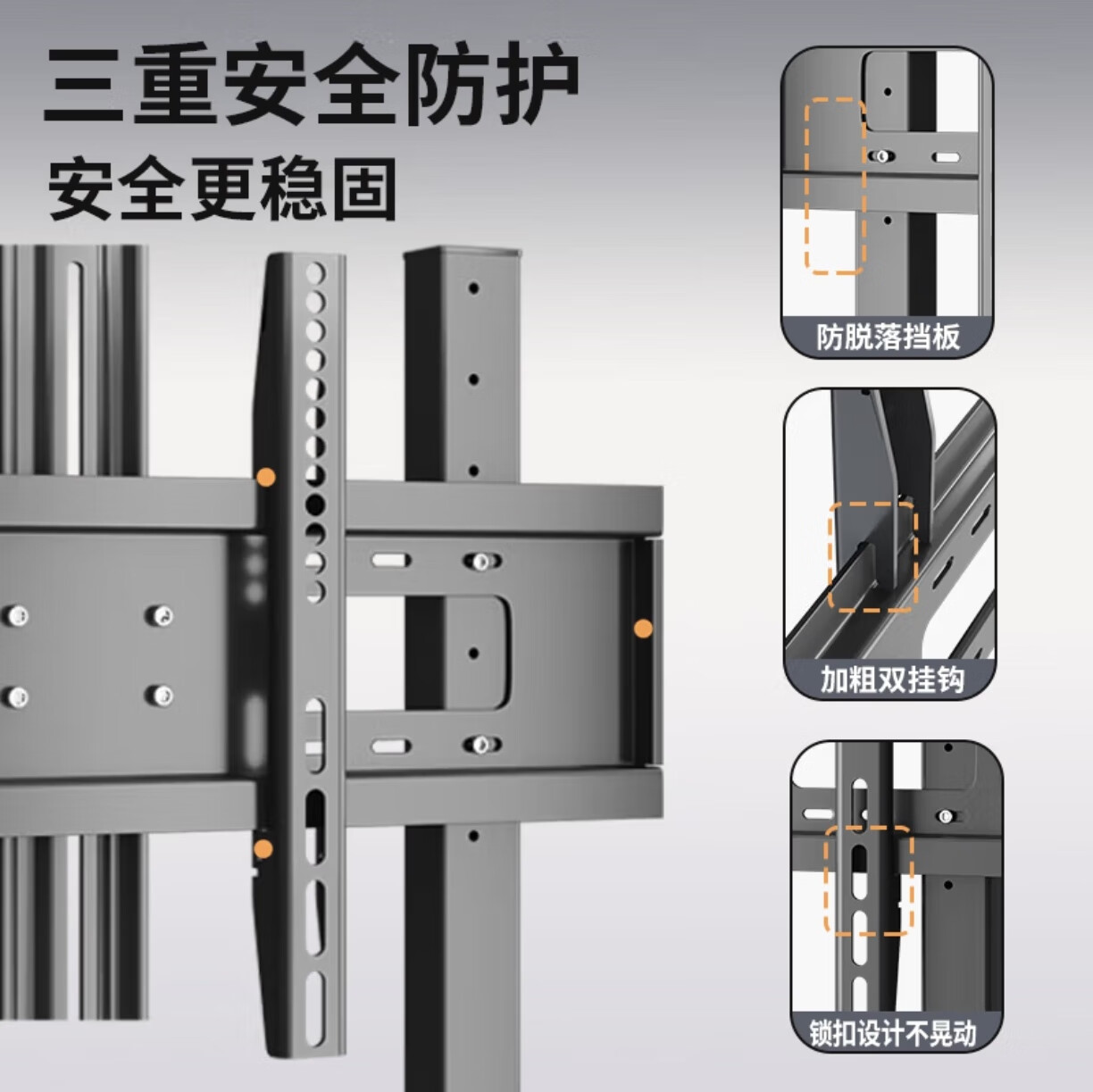 三重安全防护
安全更稳固

防脱落挡板

加粗双挂钩

锁扣设计不晃动