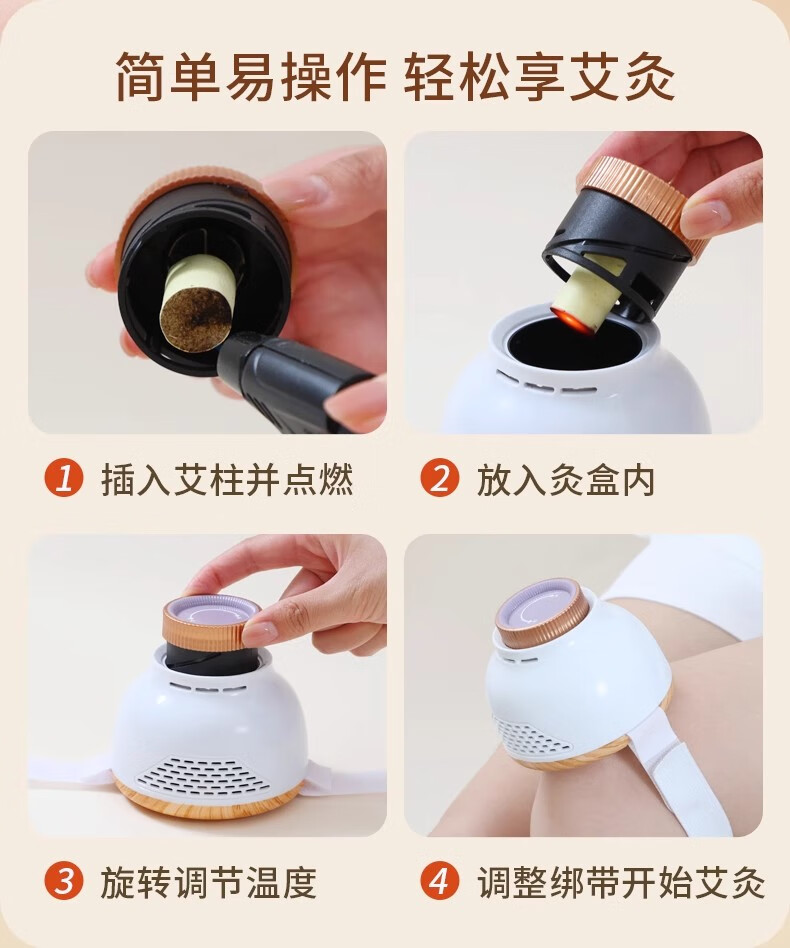 简单易操作 轻松享艾灸

1 插入艾柱并点燃

2 放入灸盒内

3 旋转调节温度

4 调整绑带开始艾灸