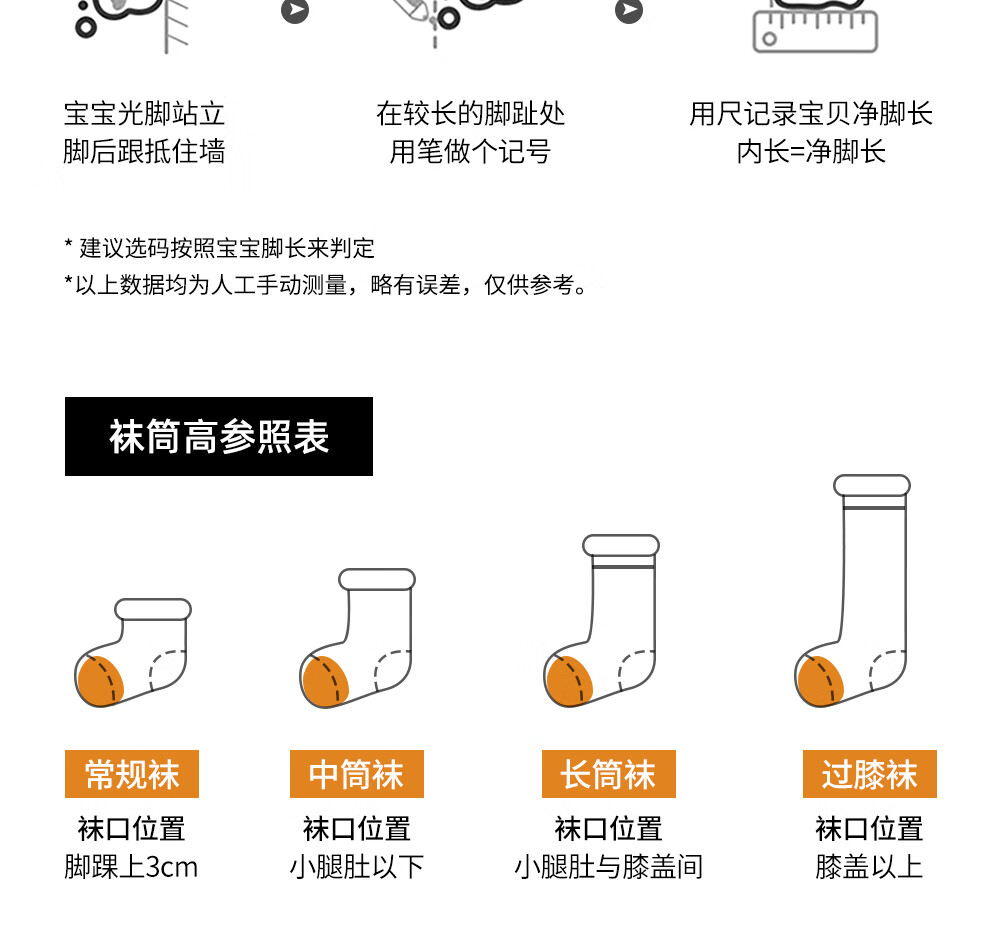 宝宝光脚站立
脚后跟抵住墙

在较长的脚趾处
用笔做个记号

用尺记录宝贝净脚长
内长=净脚长

* 建议选码按照宝宝脚长来判定
*以上数据均为人工手动测量，略有误差，仅供参考。

袜筒高参照表

常规袜
袜口位置
脚踝上3cm

中筒袜
袜口位置
小腿肚以下

长筒袜
袜口位置
小腿肚与膝盖间

过膝袜
袜口位置
膝盖以上