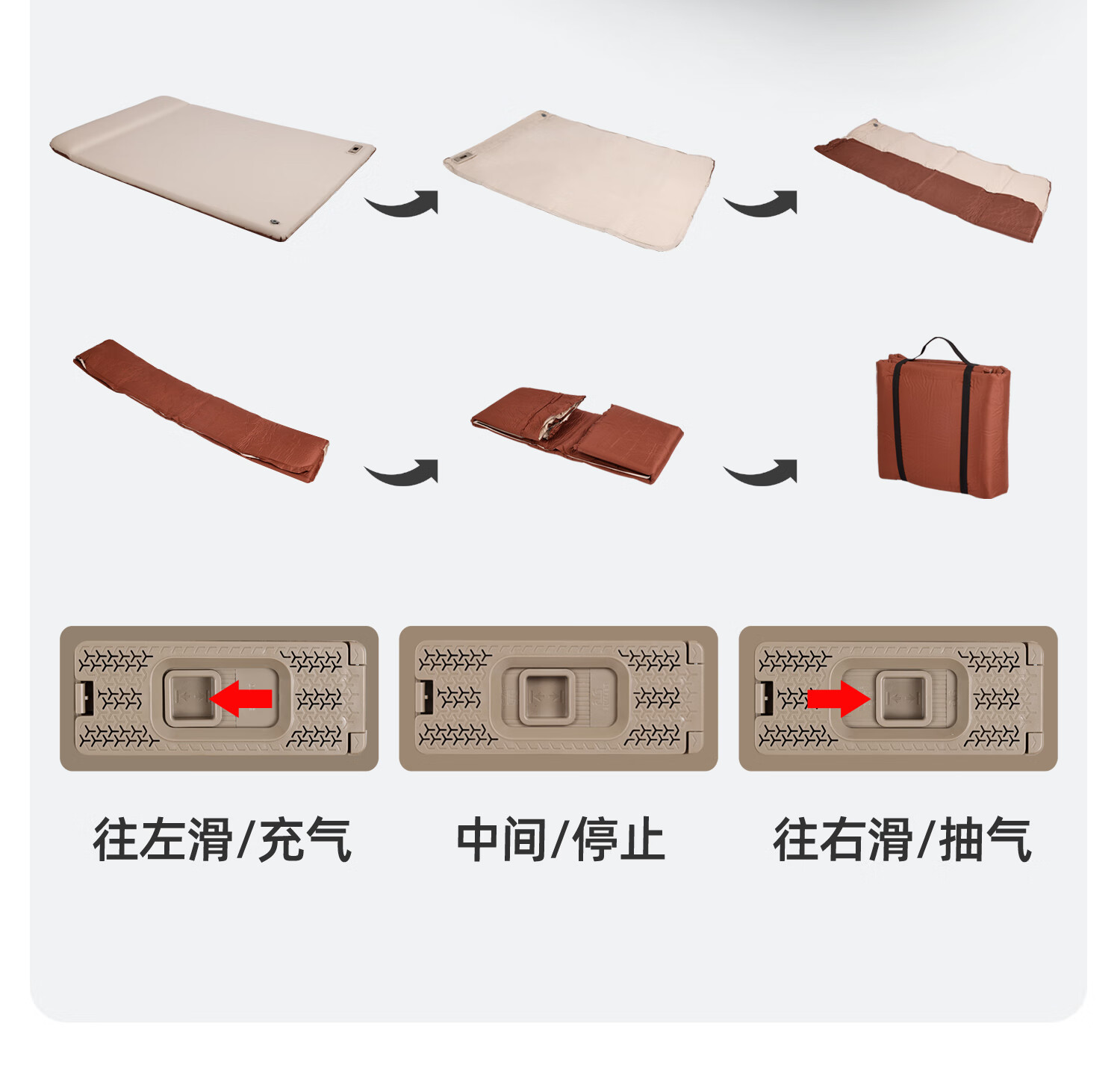 往左滑/充气

中间/停止

往右滑/抽气