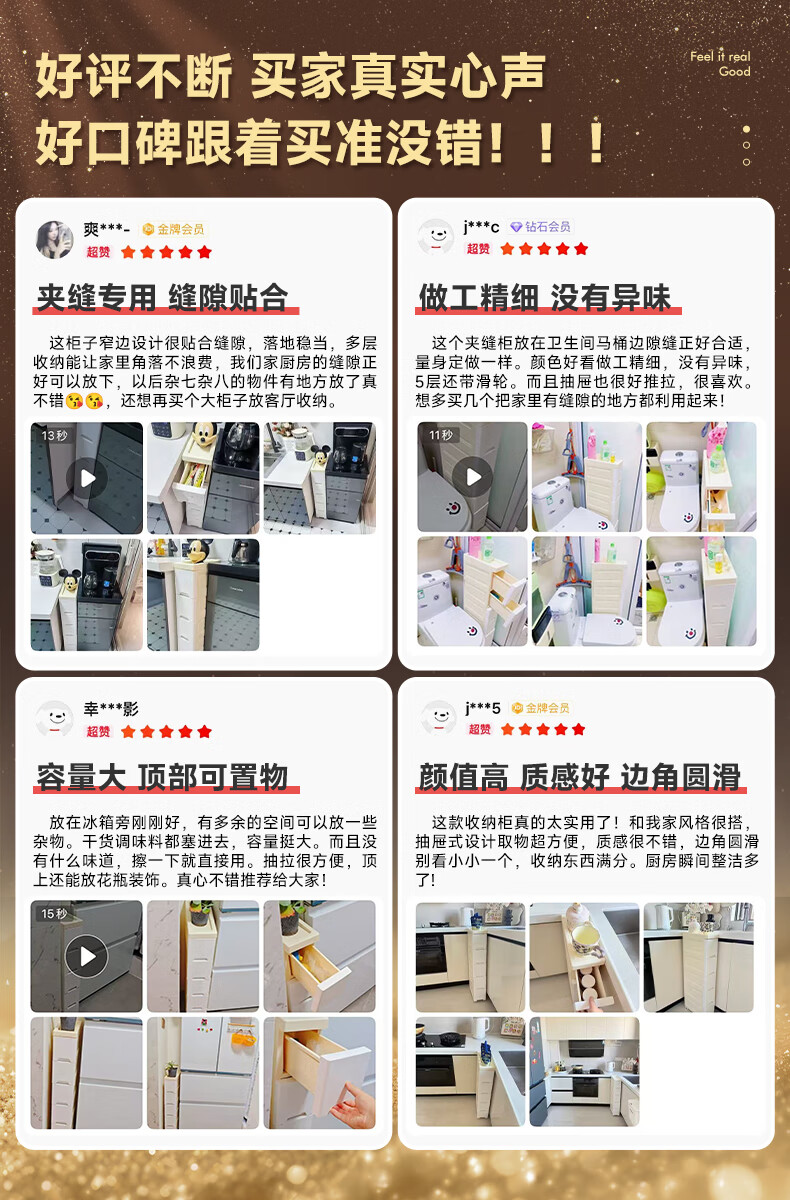 好评不断 买家真实心声
好口碑跟着买准没错！！！

Feel it real
Good

爽***-
金牌会员
超赞

夹缝专用 缝隙贴合

这柜子窄边设计很贴合缝隙，落地稳当，多层收纳能让家里角落不浪费，我们家厨房的缝隙正好可以放下，以后杂七杂八的物件有地方放了真不错😘😘，还想再买个大柜子放客厅收纳。

13秒

j***c
钻石会员
超赞

做工精细 没有异味

这个夹缝柜放在卫生间马桶边隙缝正好合适，量身定做一样。颜色好看做工精细，没有异味，5层还带滑轮。而且抽屉也很好推拉，很喜欢。想多买几个把家里有缝隙的地方都利用起来！

11秒

幸***影
超赞

容量大 顶部可置物

放在冰箱旁刚刚好，有多余的空间可以放一些杂物。干货调味料都塞进去，容量挺大。而且没有什么味道，擦一下就直接用。抽拉很方便，顶上还能放花瓶装饰。真心不错推荐给大家！

15秒

j***5
金牌会员
超赞

颜值高 质感好 边角圆滑

这款收纳柜真的太实用了！和我家风格很搭，抽屉式设计取物超方便，质感很不错，边角圆滑别看小小一个，收纳东西满分。厨房瞬间整洁多了！