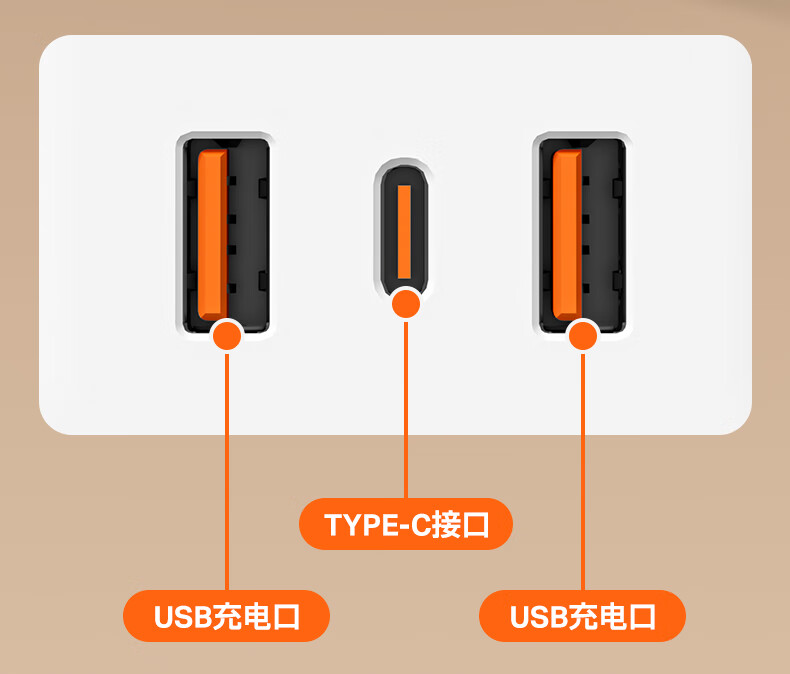 TYPE-C接口

USB充电口

USB充电口