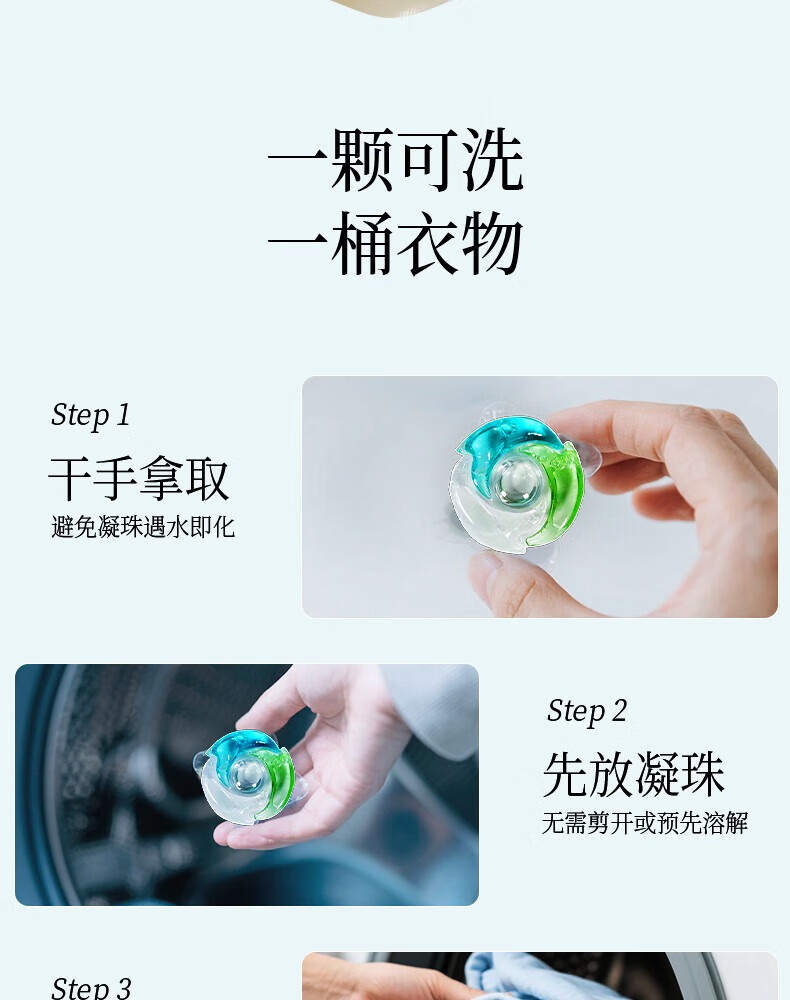 一颗可洗
一桶衣物

Step 1
干手拿取
避免凝珠遇水即化

Step 2
先放凝珠
无需剪开或预先溶解

Step 3