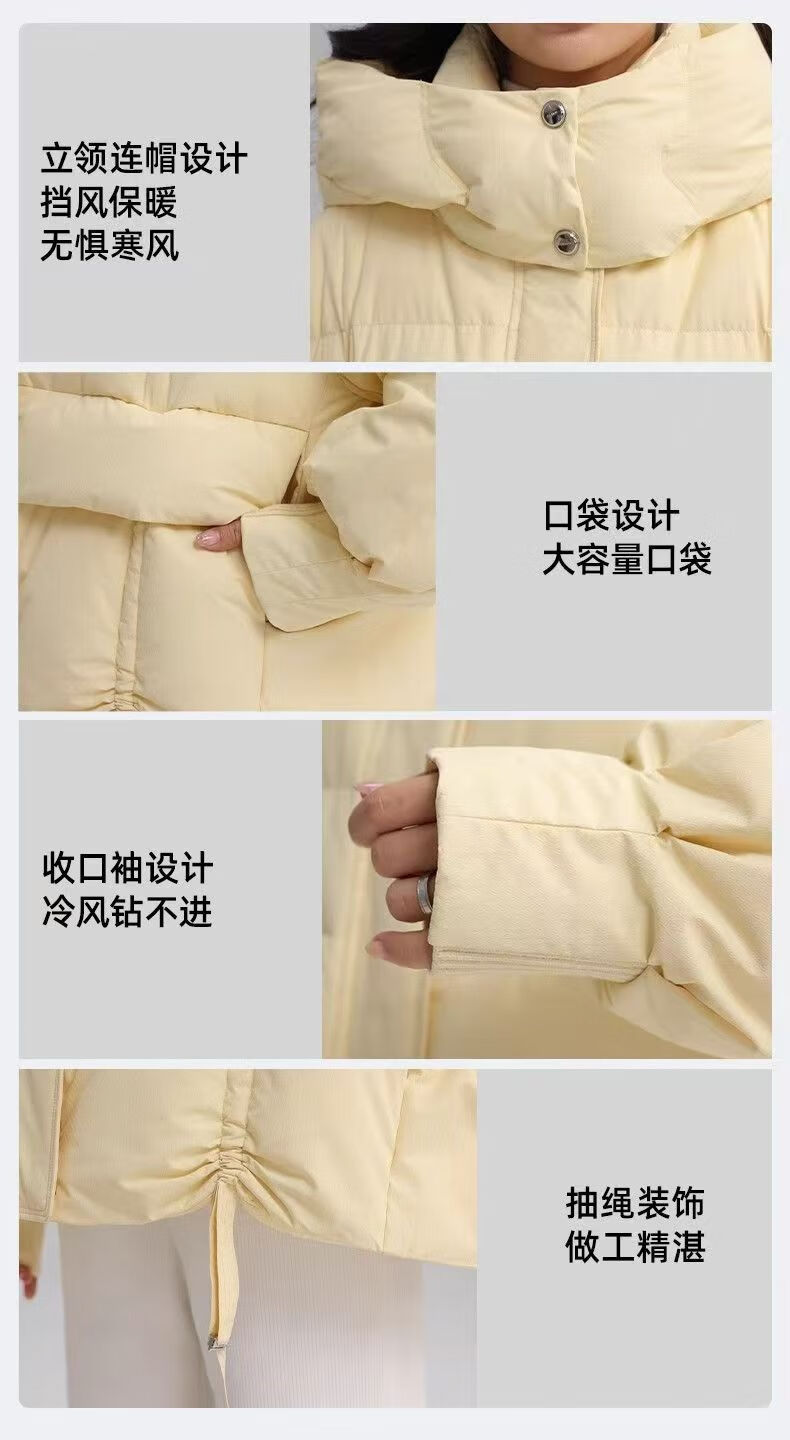 立领连帽设计
挡风保暖
无惧寒风

口袋设计
大容量口袋

收口袖设计
冷风钻不进

抽绳装饰
做工精湛