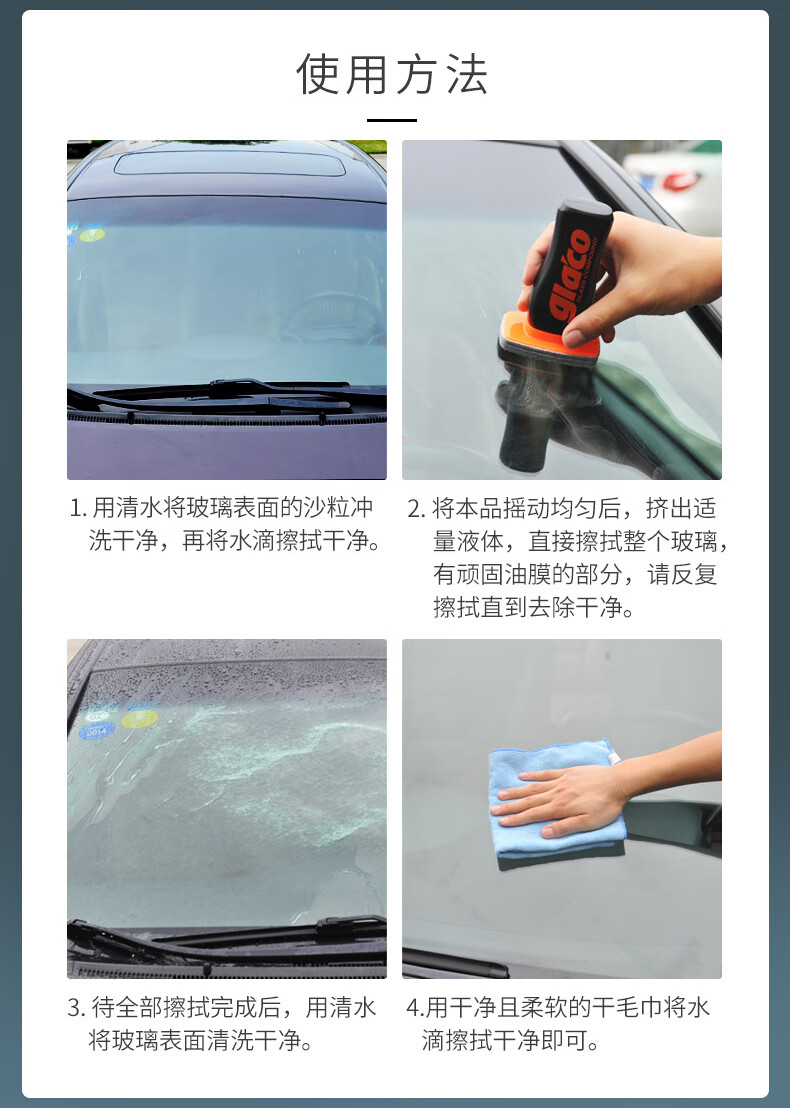 使用方法

glaco

1. 用清水将玻璃表面的沙粒冲洗干净，再将水滴擦拭干净。

2. 将本品摇动均匀后，挤出适量液体，直接擦拭整个玻璃，有顽固油膜的部分，请反复擦拭直到去除干净。

3. 待全部擦拭完成后，用清水将玻璃表面清洗干净。

4.用干净且柔软的干毛巾将水滴擦拭干净即可。