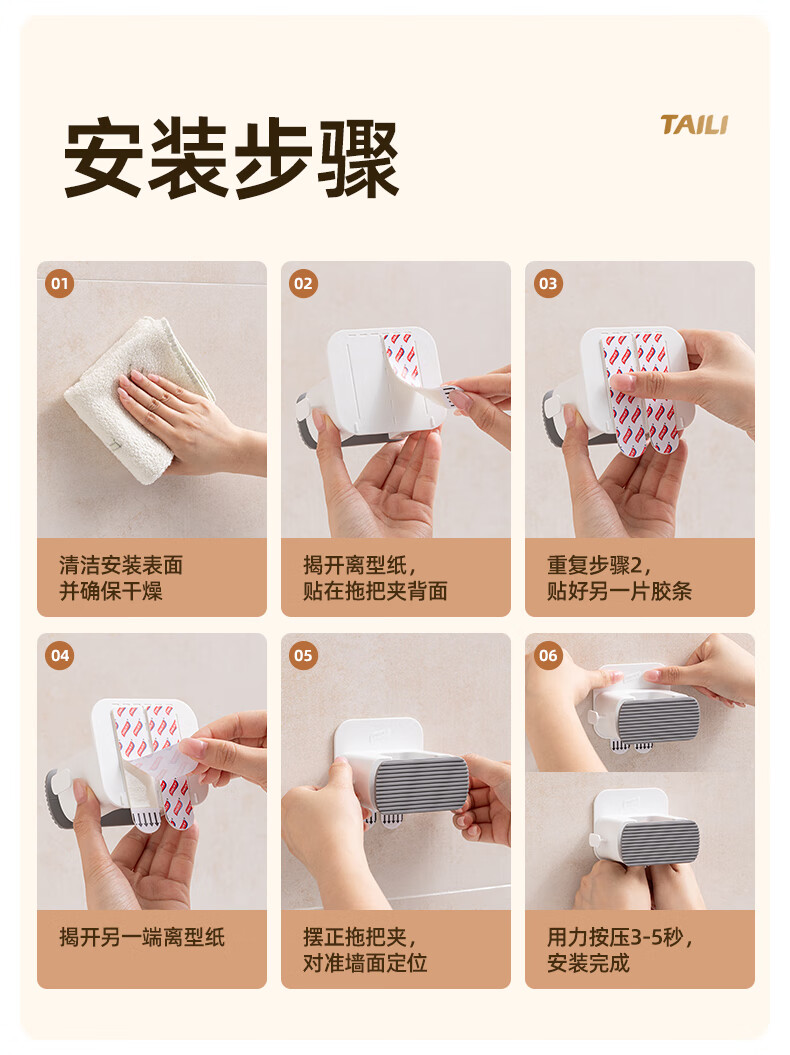 安装步骤

TAILI

01
清洁安装表面
并确保干燥

02
揭开离型纸，
贴在拖把夹背面

03
重复步骤2，
贴好另一片胶条

04
揭开另一端离型纸

05
摆正拖把夹，
对准墙面定位

06
用力按压3-5秒，
安装完成