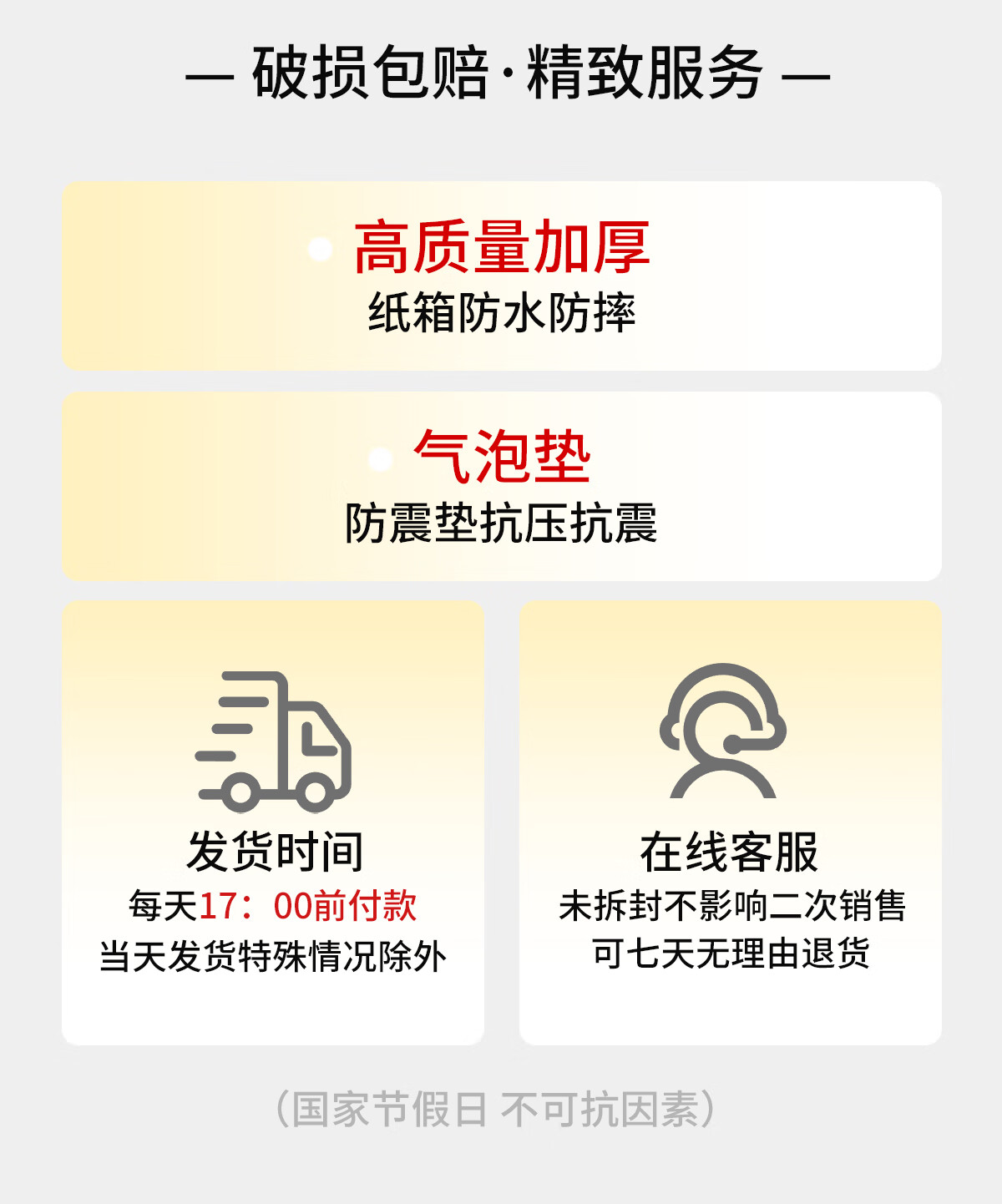 — 破损包赔·精致服务 —

高质量加厚
纸箱防水防摔

气泡垫
防震垫抗压抗震

发货时间
每天17：00前付款
当天发货特殊情况除外

在线客服
未拆封不影响二次销售
可七天无理由退货

（国家节假日 不可抗因素）