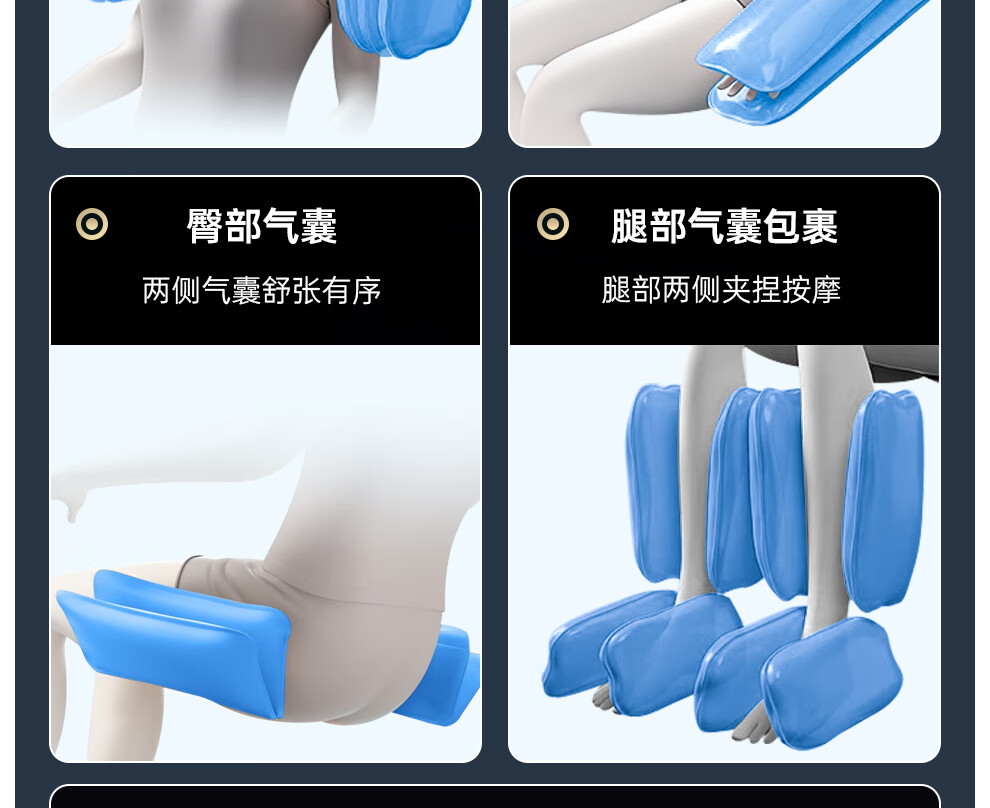 臀部气囊

两侧气囊舒张有序

腿部气囊包裹

腿部两侧夹捏按摩