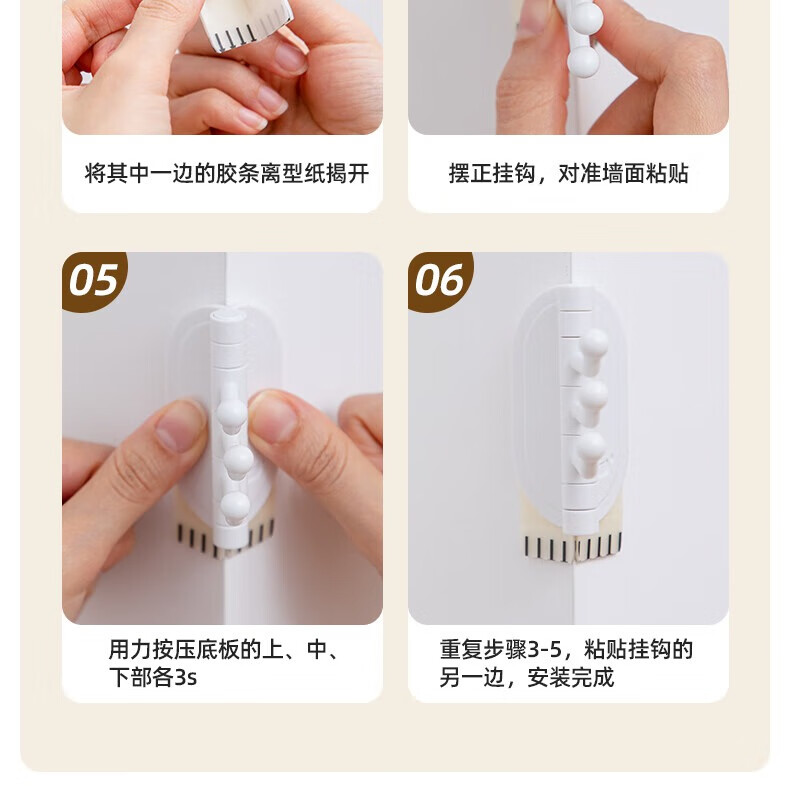 将其中一边的胶条离型纸揭开

摆正挂钩，对准墙面粘贴

05

用力按压底板的上、中、下部各3s

06

重复步骤3-5，粘贴挂钩的另一边，安装完成