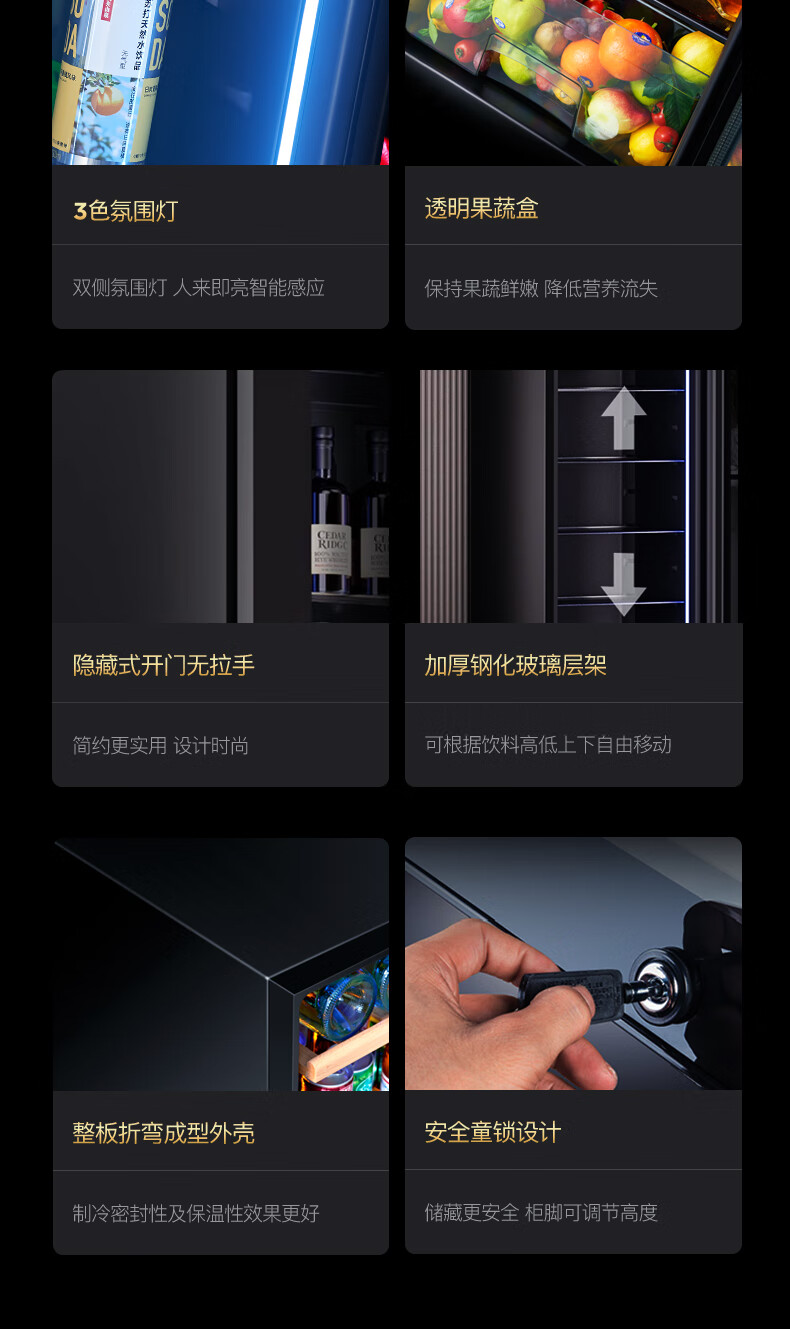 3色氛围灯

双侧氛围灯 人来即亮智能感应

透明果蔬盒

保持果蔬鲜嫩 降低营养流失

CEDAR RIDGE

隐藏式开门无拉手

简约更实用 设计时尚

加厚钢化玻璃层架

可根据饮料高低上下自由移动

整板折弯成型外壳

制冷密封性及保温性效果更好

安全童锁设计

储藏更安全 柜脚可调节高度