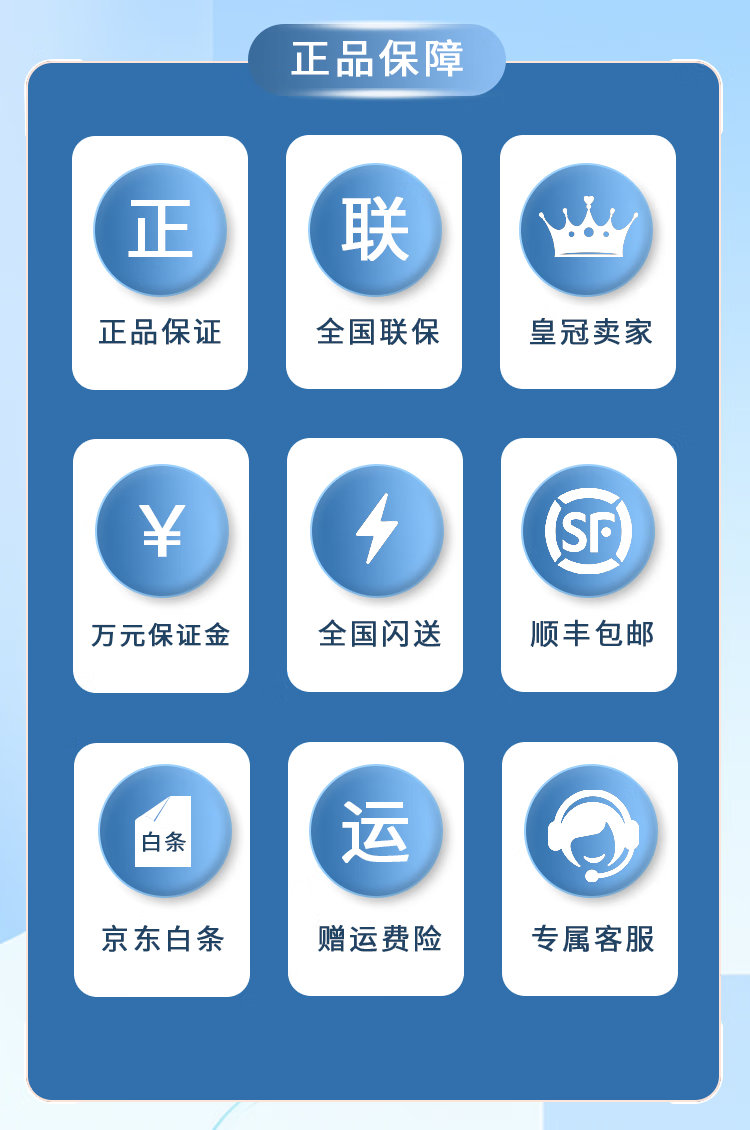 正品保障

正

正品保证

联

全国联保

皇冠卖家

¥

万元保证金

全国闪送

SF

顺丰包邮

白条

京东白条

运

赠运费险

专属客服