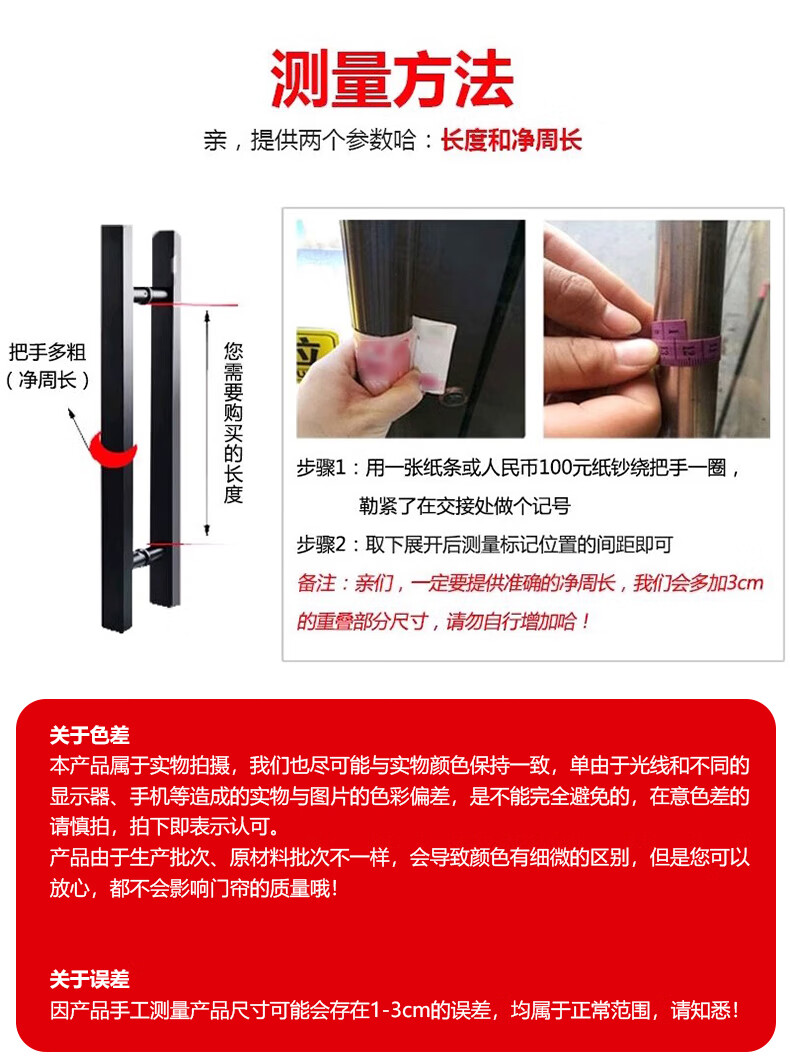 测量方法

亲，提供两个参数哈：长度和净周长

把手多粗（净周长）

您需要购买的长度

步骤1：用一张纸条或人民币100元纸钞绕把手一圈，勒紧了在交接处做个记号

步骤2：取下展开后测量标记位置的间距即可

备注：亲们，一定要提供准确的净周长，我们会多加3cm的重叠部分尺寸，请勿自行增加哈！

关于色差
本产品属于实物拍摄，我们也尽可能与实物颜色保持一致，单由于光线和不同的显示器、手机等造成的实物与图片的色彩偏差，是不能完全避免的，在意色差的请慎拍，拍下即表示认可。
产品由于生产批次、原材料批次不一样，会导致颜色有细微的区别，但是您可以放心，都不会影响门帘的质量哦！

关于误差
因产品手工测量产品尺寸可能会存在1-3cm的误差，均属于正常范围，请知悉！