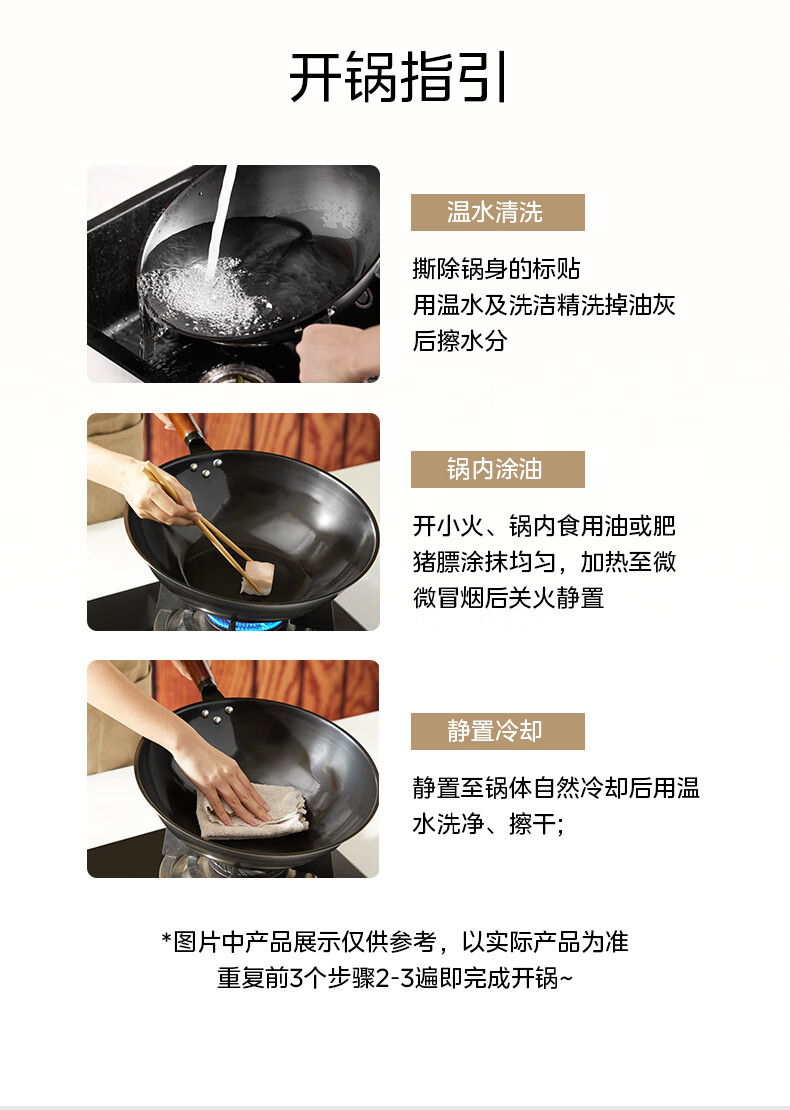 开锅指引

温水清洗

撕除锅身的标贴
用温水及洗洁精洗掉油灰
后擦水分

锅内涂油

开小火、锅内食用油或肥猪膘涂抹均匀，加热至微微冒烟后关火静置

静置冷却

静置至锅体自然冷却后用温水洗净、擦干;

*图片中产品展示仅供参考，以实际产品为准
重复前3个步骤2-3遍即完成开锅~