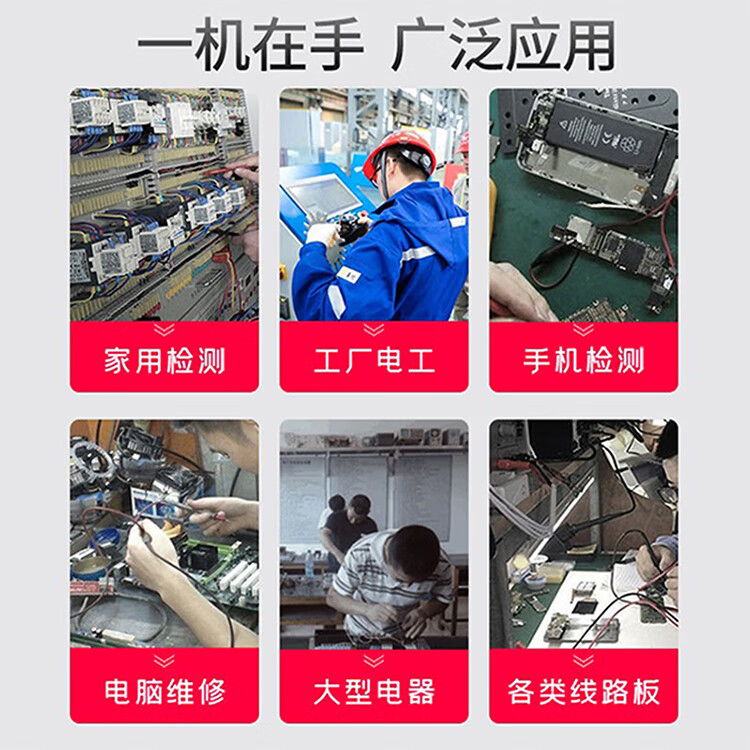 一机在手 广泛应用

家用检测

工厂电工

手机检测

电脑维修

大型电器

各类线路板