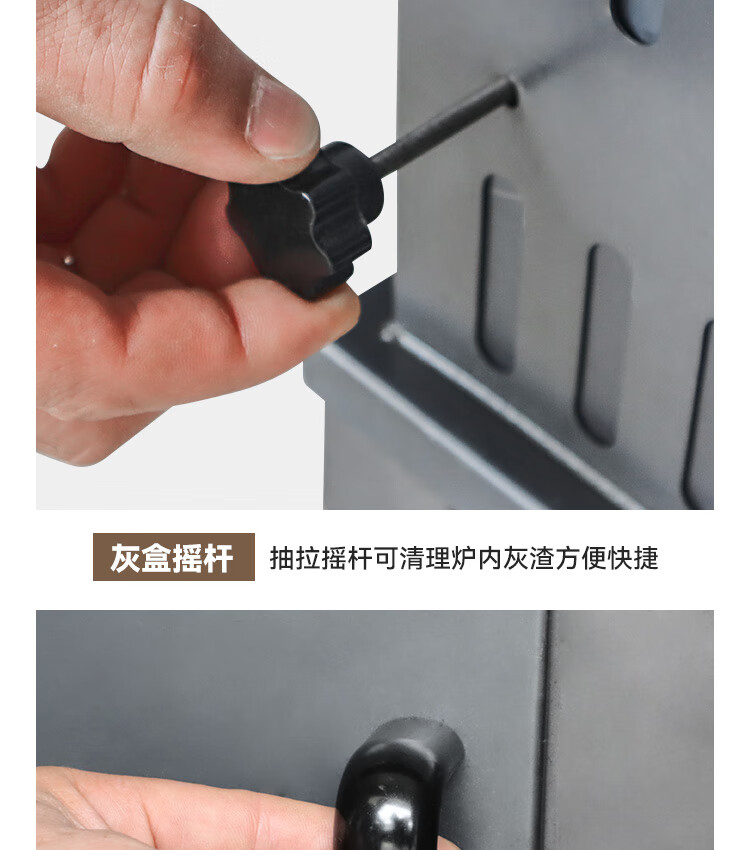 灰盒摇杆

抽拉摇杆可清理炉内灰渣方便快捷