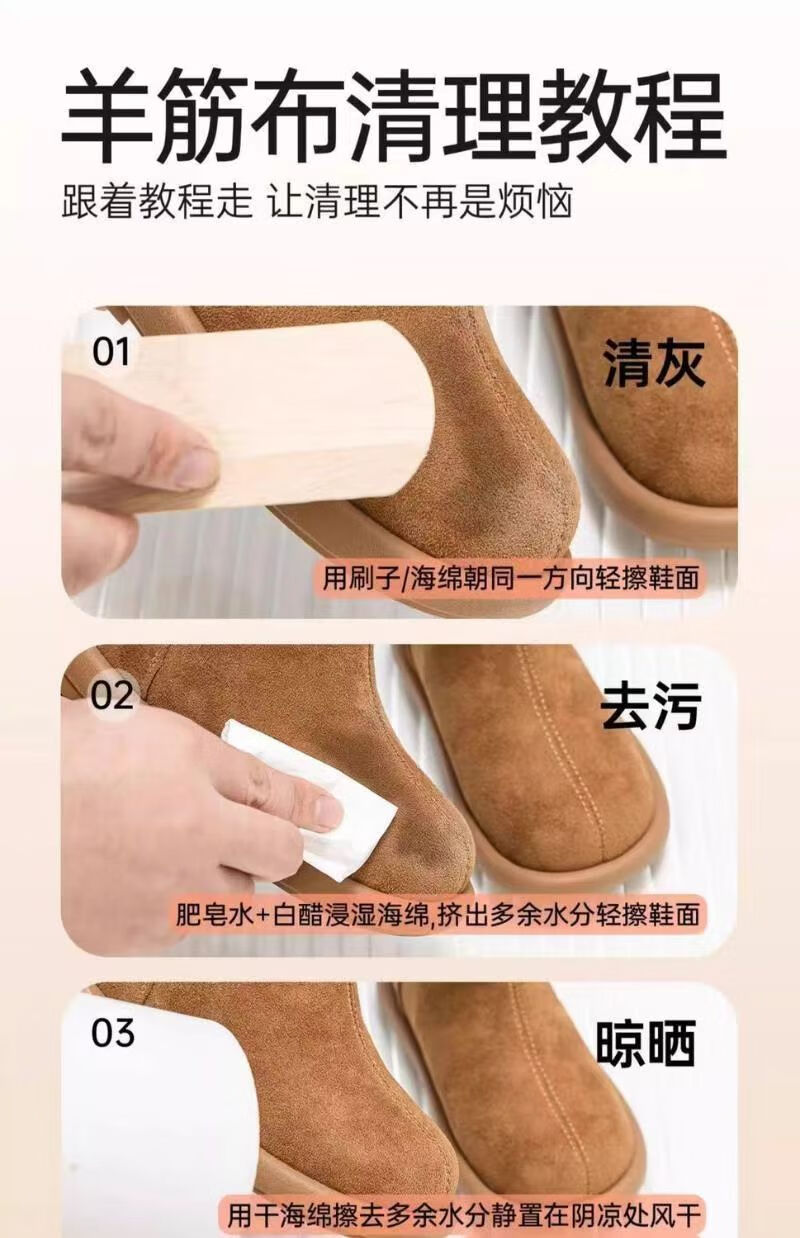 羊筋布清理教程

跟着教程走 让清理不再是烦恼

01

清灰

用刷子/海绵朝同一方向轻擦鞋面

02

去污

肥皂水+白醋浸湿海绵,挤出多余水分轻擦鞋面

03

晾晒

用干海绵擦去多余水分静置在阴凉处风干