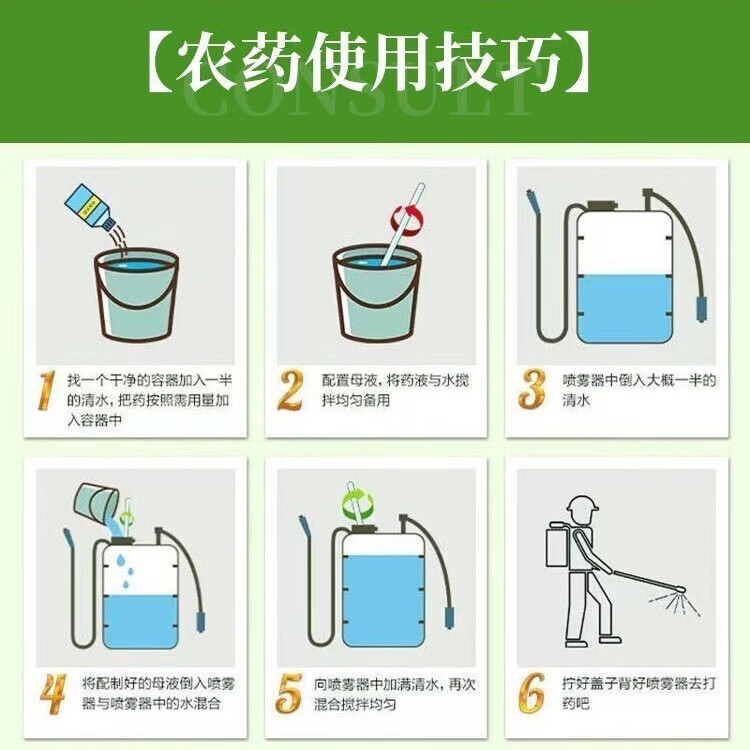 【农药使用技巧】

CONSULT

1 找一个干净的容器加入一半的清水，把药按照需用量加入容器中

2 配置母液，将药液与水搅拌均匀备用

3 喷雾器中倒入大概一半的清水

4 将配制好的母液倒入喷雾器与喷雾器中的水混合

5 向喷雾器中加满清水，再次混合搅拌均匀

6 拧好盖子背好喷雾器去打药吧