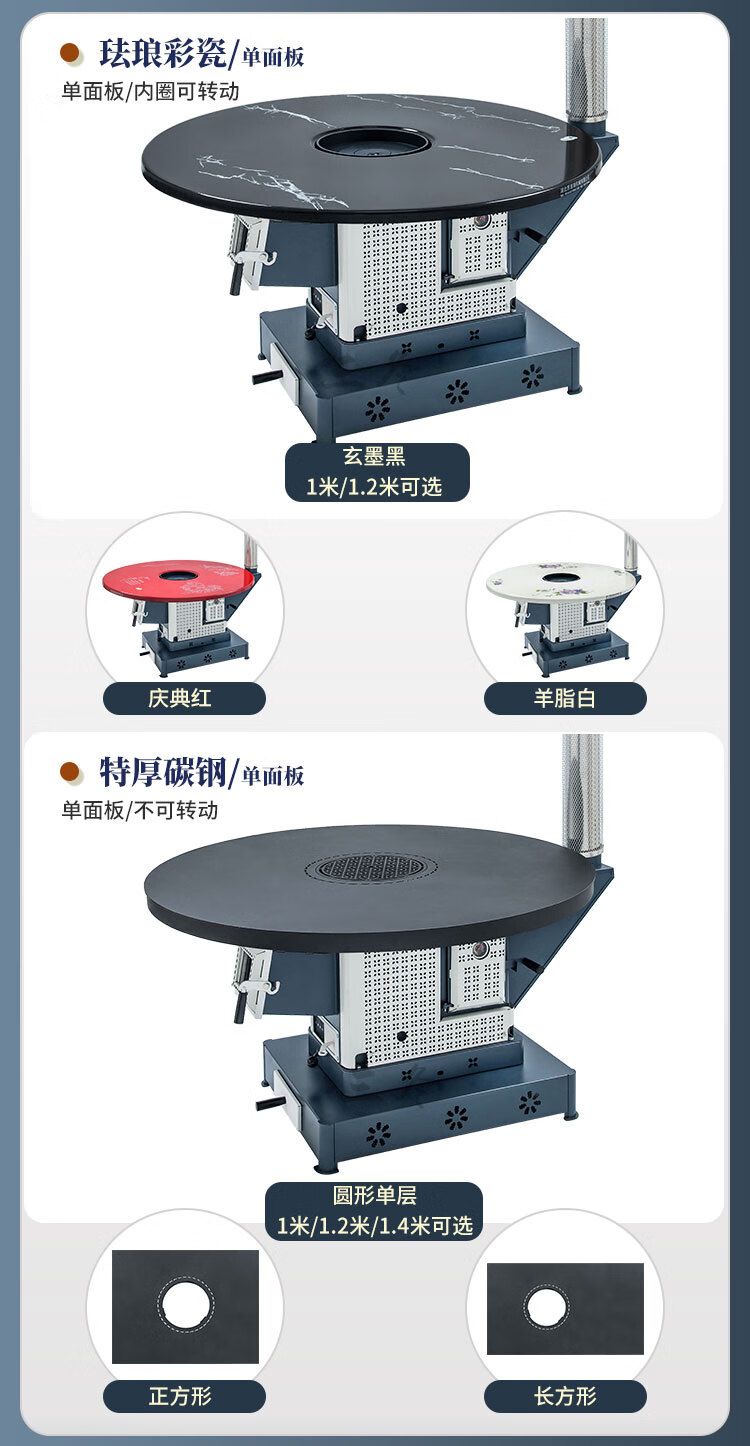 珐琅彩瓷/单面板
单面板/内圈可转动

玄墨黑
1米/1.2米可选

庆典红

羊脂白

特厚碳钢/单面板
单面板/不可转动

圆形单层
1米/1.2米/1.4米可选

正方形

长方形