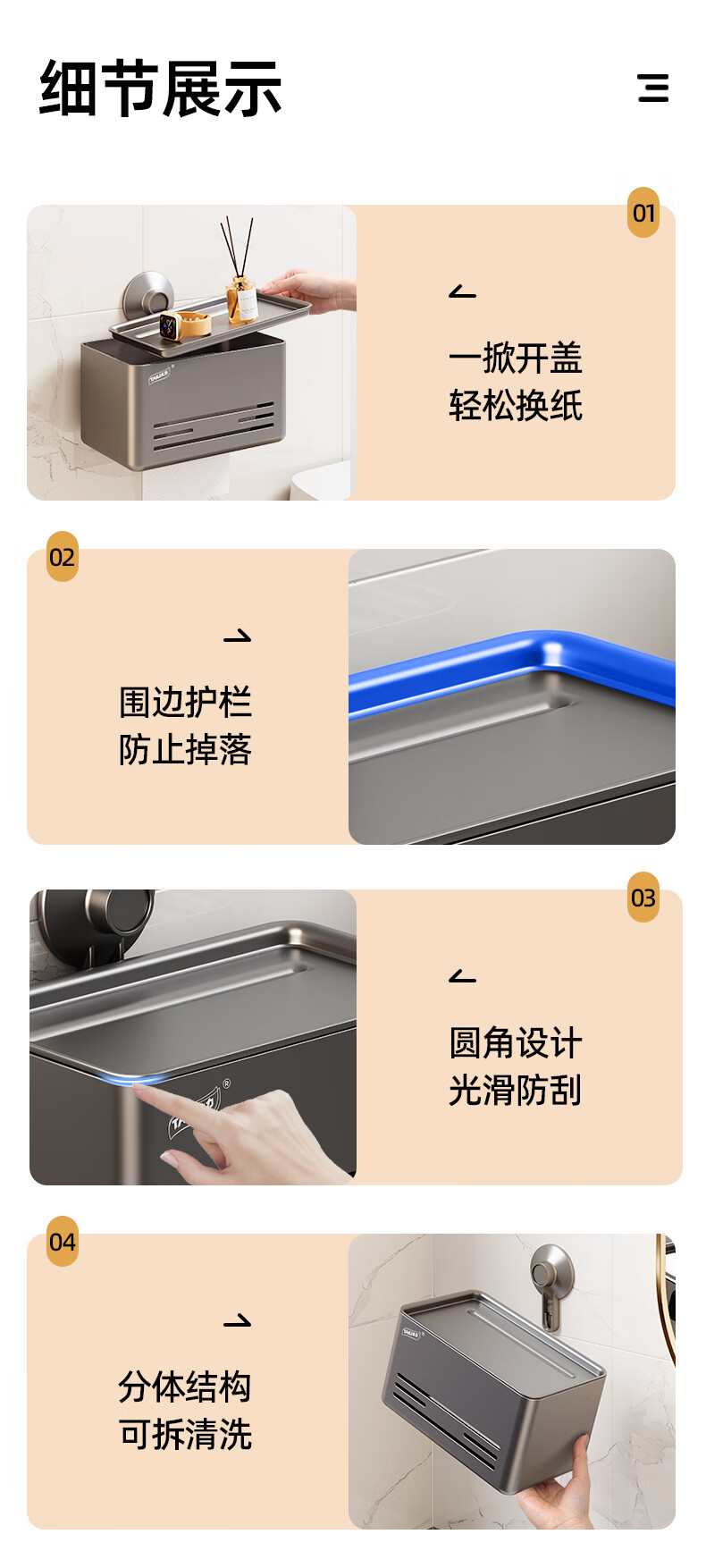 细节展示

01

一掀开盖
轻松换纸

02

围边护栏
防止掉落

03

圆角设计
光滑防刮

04

分体结构
可拆清洗