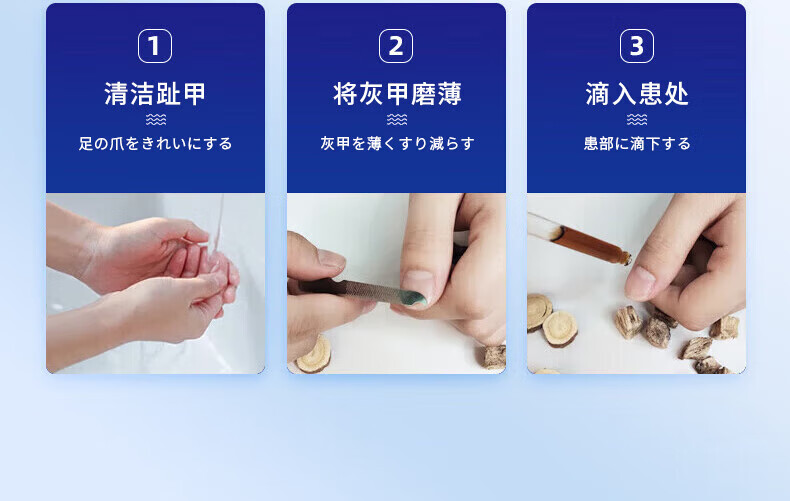 1
清洁趾甲
足の爪をきれいにする

2
将灰甲磨薄
灰甲を薄くすり減らす

3
滴入患处
患部に滴下する