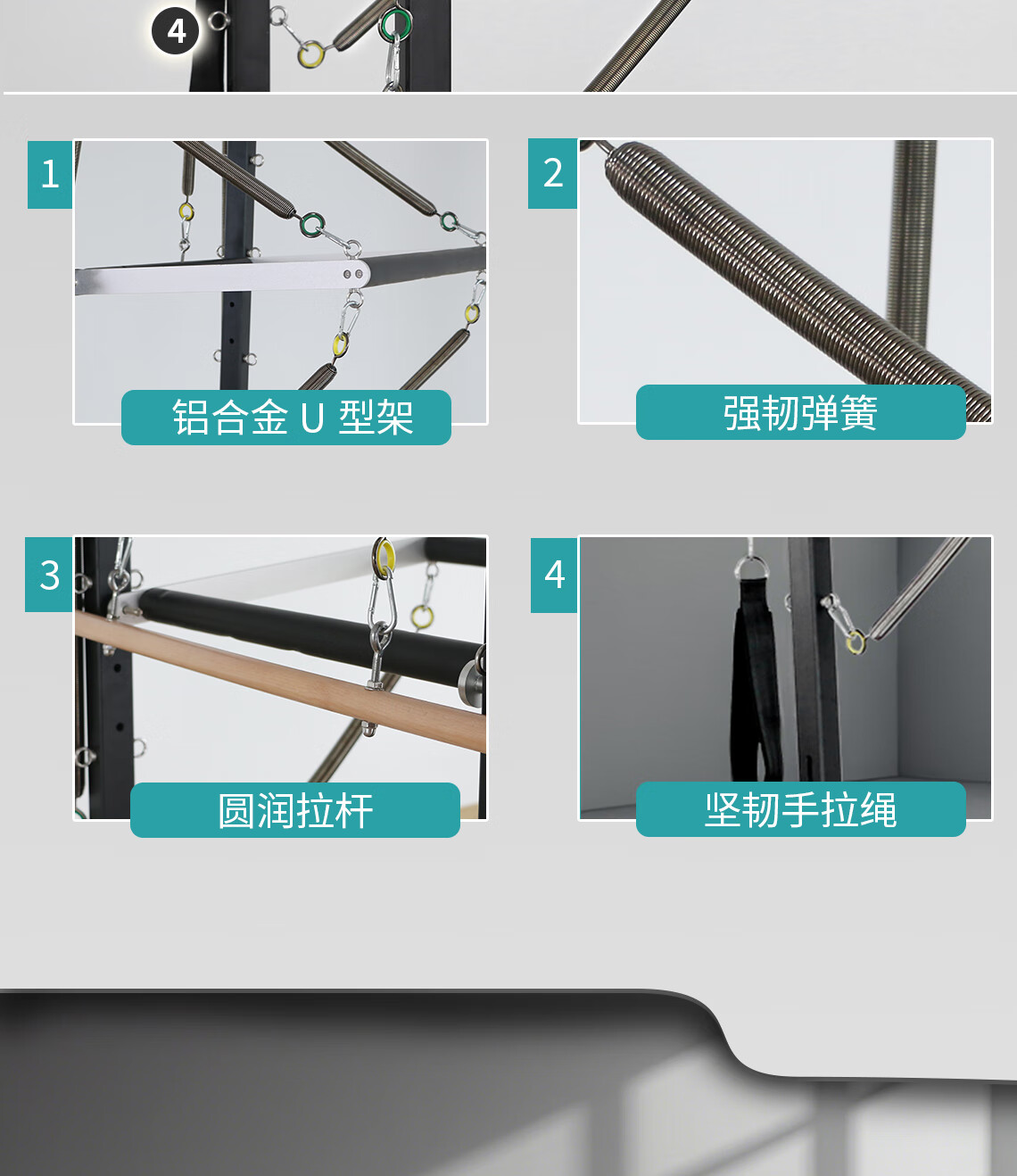 4

1
铝合金 U 型架

2
强韧弹簧

3
圆润拉杆

4
坚韧手拉绳