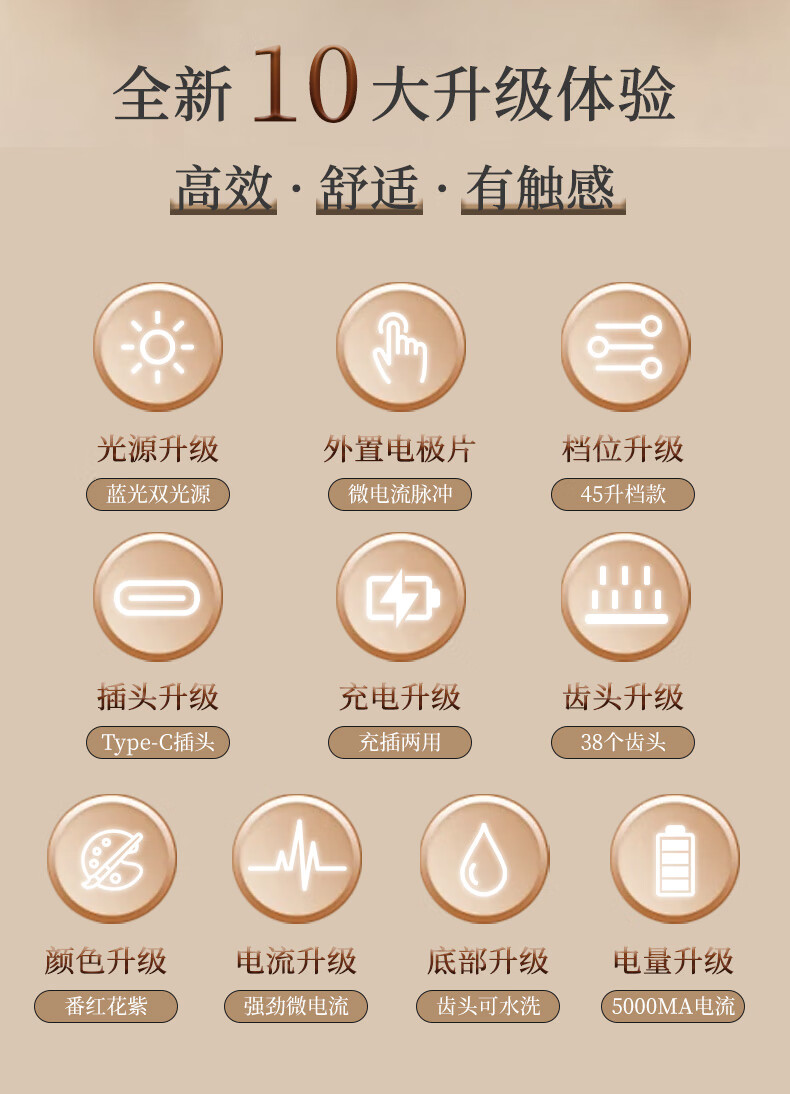 全新10大升级体验

高效 · 舒适 · 有触感

光源升级
蓝光双光源

外置电极片
微电流脉冲

档位升级
45升档款

插头升级
Type-C插头

充电升级
充插两用

齿头升级
38个齿头

颜色升级
番红花紫

电流升级
强劲微电流

底部升级
齿头可水洗

电量升级
5000MA电流