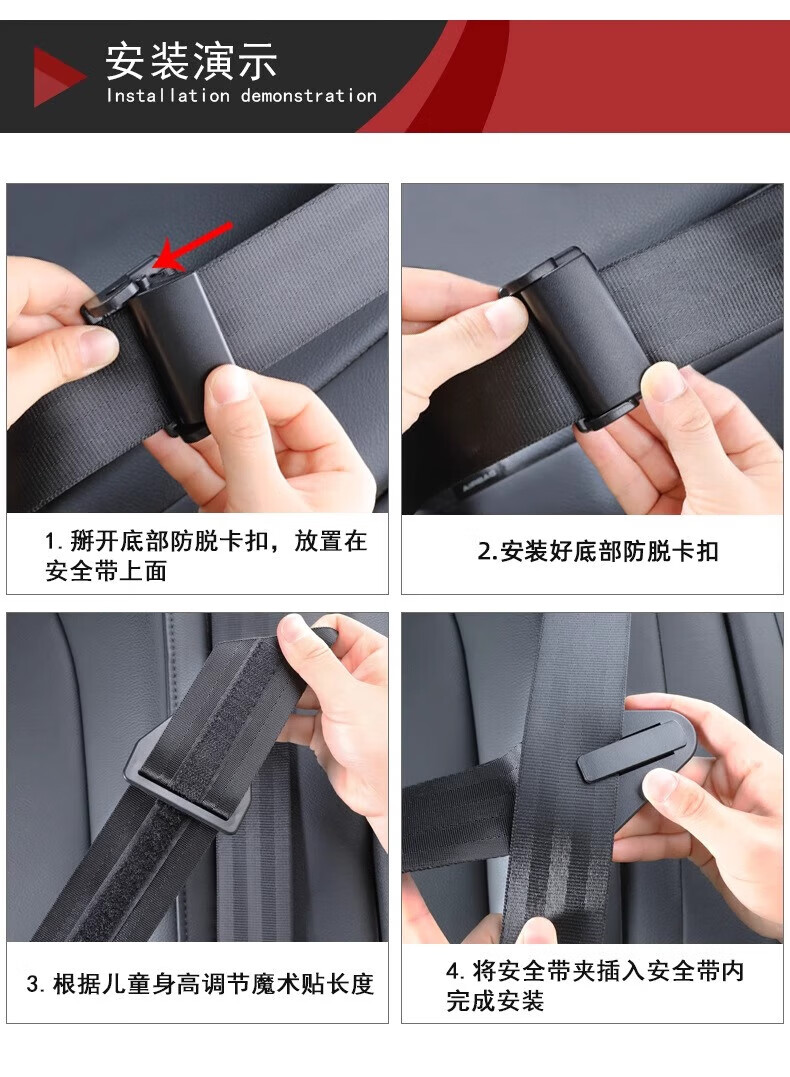 安装演示
Installation demonstration

1. 掰开底部防脱卡扣，放置在安全带上面

2.安装好底部防脱卡扣

3. 根据儿童身高调节魔术贴长度

4. 将安全带夹插入安全带内完成安装