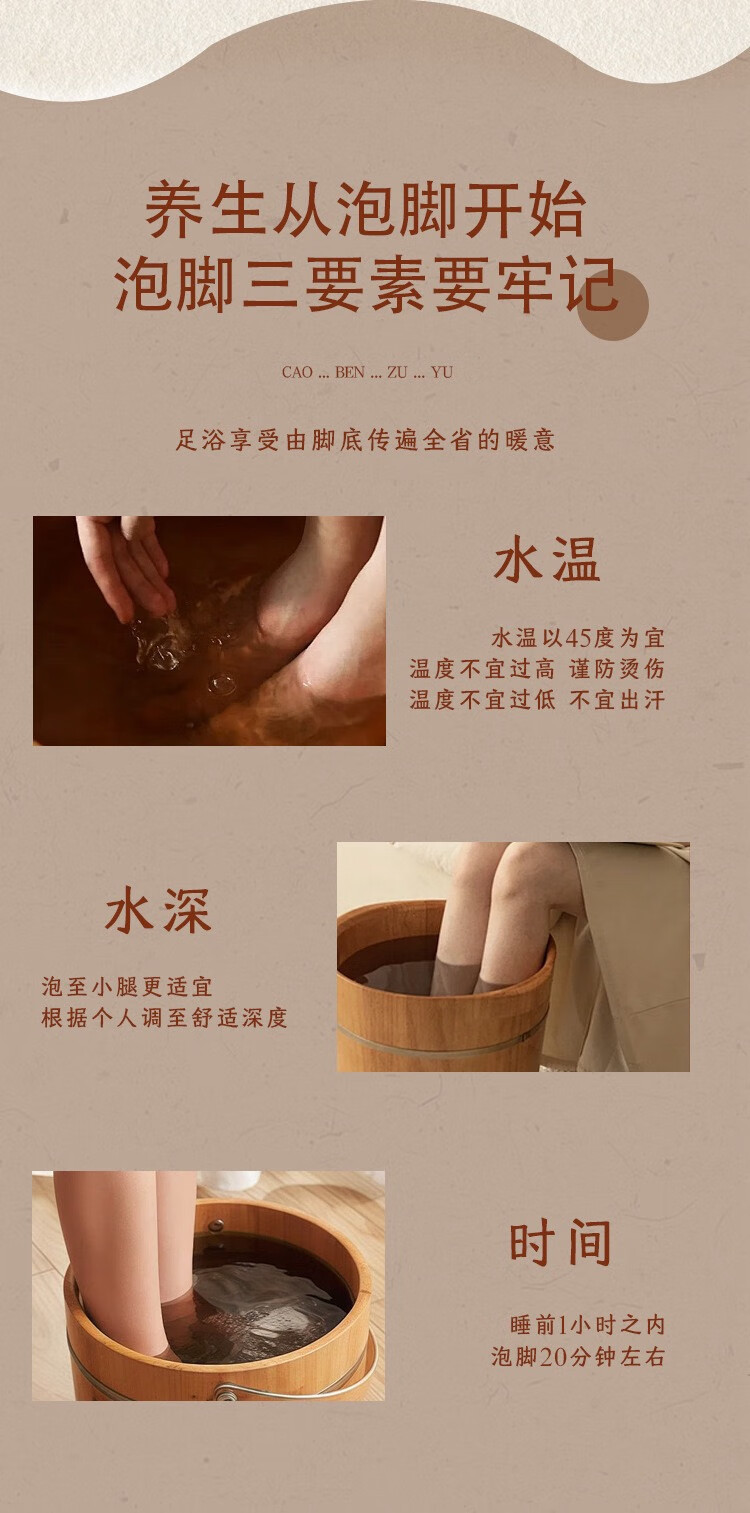 养生从泡脚开始
泡脚三要素要牢记

CAO ... BEN ... ZU ... YU

足浴享受由脚底传遍全省的暖意

水温

水温以45度为宜
温度不宜过高 谨防烫伤
温度不宜过低 不宜出汗

水深

泡至小腿更适宜
根据个人调至舒适深度

时间

睡前1小时之内
泡脚20分钟左右