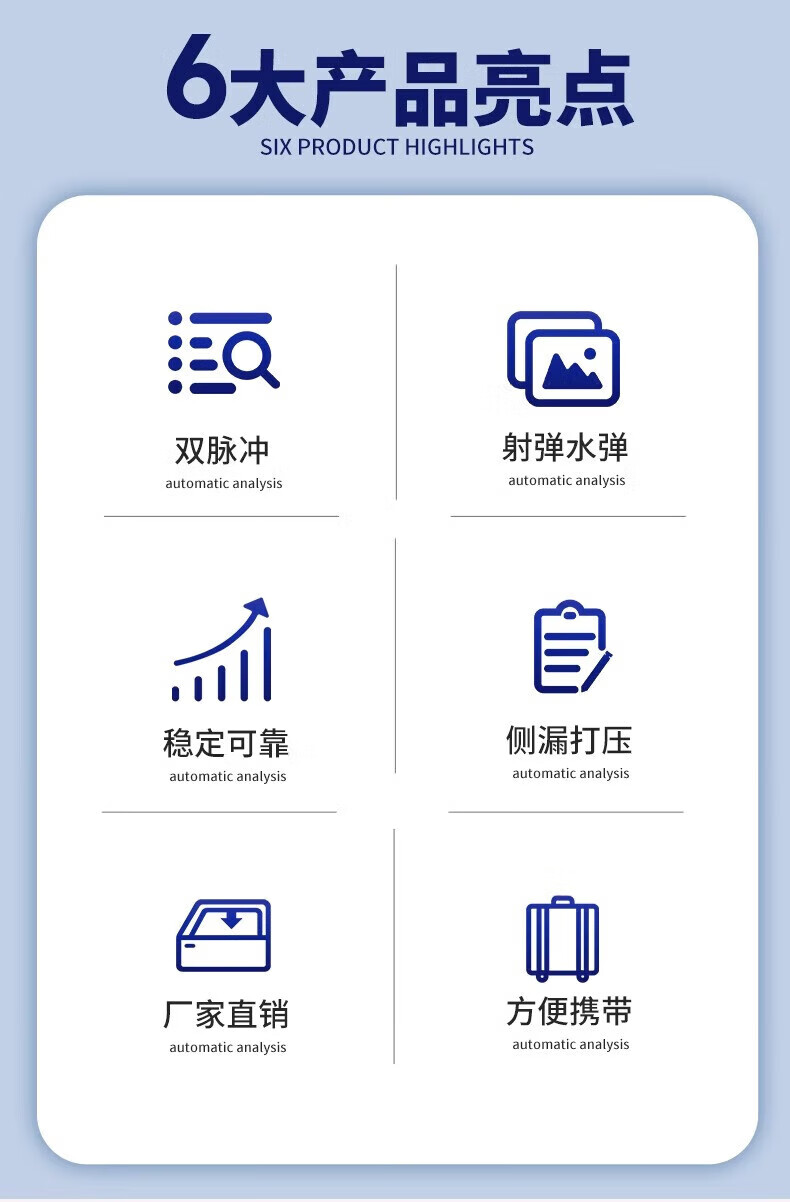 6大产品亮点
SIX PRODUCT HIGHLIGHTS

双脉冲
automatic analysis

射弹水弹
automatic analysis

稳定可靠
automatic analysis

侧漏打压
automatic analysis

厂家直销
automatic analysis

方便携带
automatic analysis