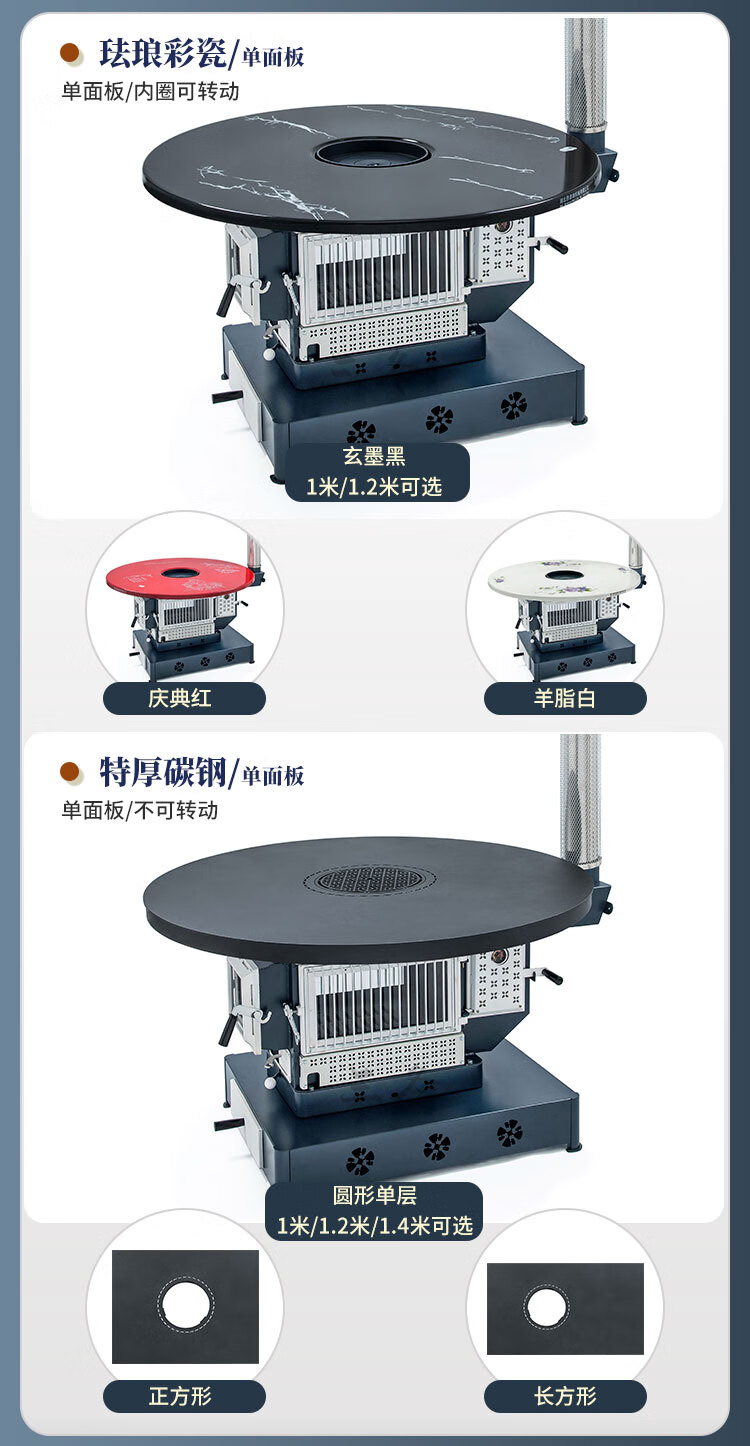 珐琅彩瓷/单面板
单面板/内圈可转动

玄墨黑
1米/1.2米可选

庆典红

羊脂白

特厚碳钢/单面板
单面板/不可转动

圆形单层
1米/1.2米/1.4米可选

正方形

长方形