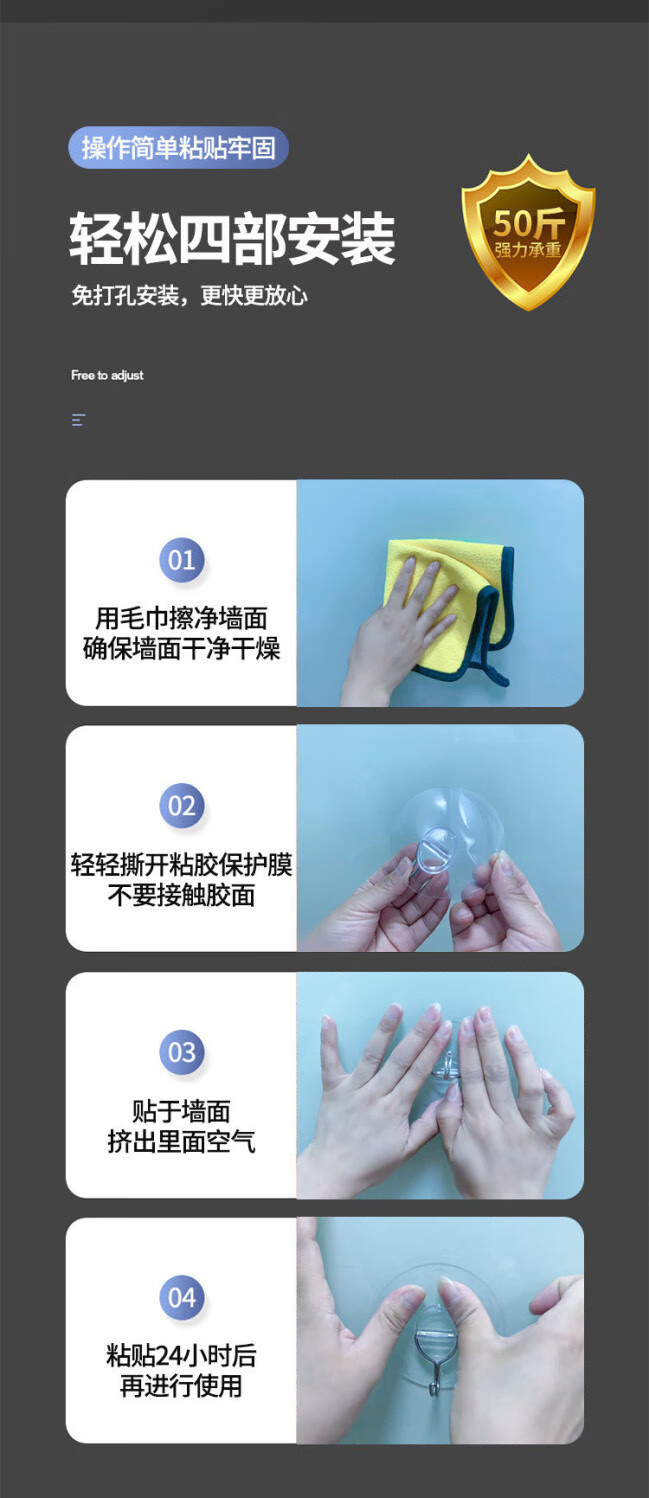 操作简单粘贴牢固

轻松四部安装

免打孔安装，更快更放心

50斤
强力承重

Free to adjust

01
用毛巾擦净墙面
确保墙面干净干燥

02
轻轻撕开粘胶保护膜
不要接触胶面

03
贴于墙面
挤出里面空气

04
粘贴24小时后
再进行使用