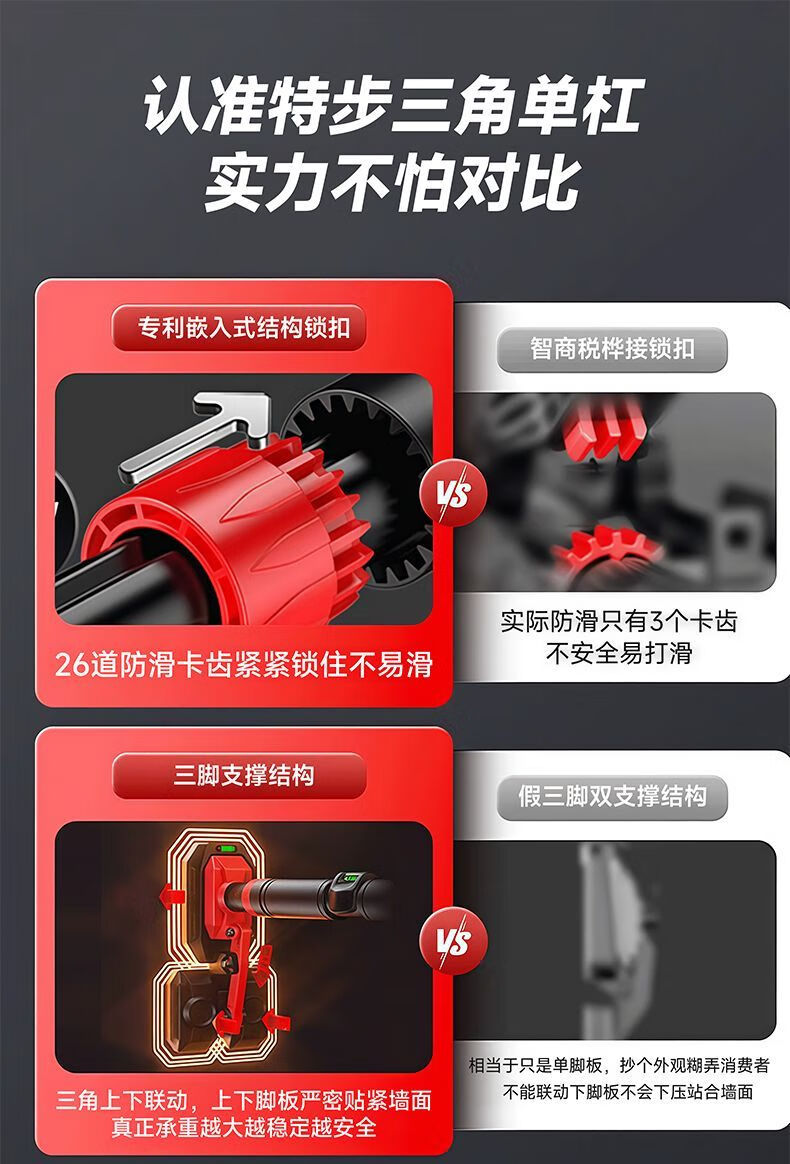 认准特步三角单杠
实力不怕对比

专利嵌入式结构锁扣

26道防滑卡齿紧紧锁住不易滑

VS

智商税榫接锁扣

实际防滑只有3个卡齿
不安全易打滑

三脚支撑结构

三角上下联动，上下脚板严密贴紧墙面
真正承重越大越稳定越安全

VS

假三脚双支撑结构

相当于只是单脚板，抄个外观糊弄消费者
不能联动下脚板不会下压站合墙面