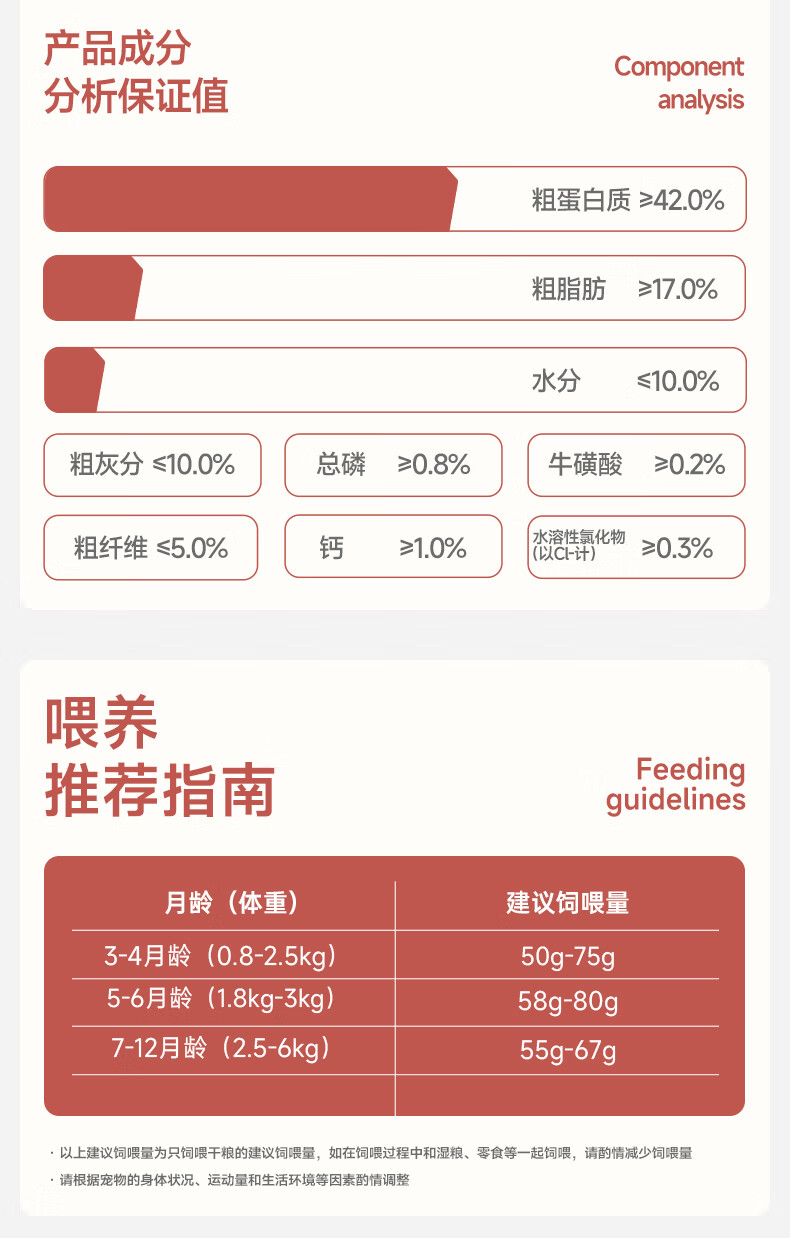 产品成分
分析保证值

Component
analysis

粗蛋白质 ≥42.0%

粗脂肪 ≥17.0%

水分 ≤10.0%

粗灰分 ≤10.0%

总磷 ≥0.8%

牛磺酸 ≥0.2%

粗纤维 ≤5.0%

钙 ≥1.0%

水溶性氯化物(以Cl-计) ≥0.3%

喂养
推荐指南

Feeding
guidelines

| 月龄（体重） | 建议饲喂量 |
|---|---|
| 3-4月龄（0.8-2.5kg） | 50g-75g |
| 5-6月龄（1.8kg-3kg） | 58g-80g |
| 7-12月龄（2.5-6kg） | 55g-67g |
|  |  |

· 以上建议饲喂量为只饲喂干粮的建议饲喂量，如在饲喂过程中和湿粮、零食等一起饲喂，请酌情减少饲喂量

· 请根据宠物的身体状况、运动量和生活环境等因素酌情调整