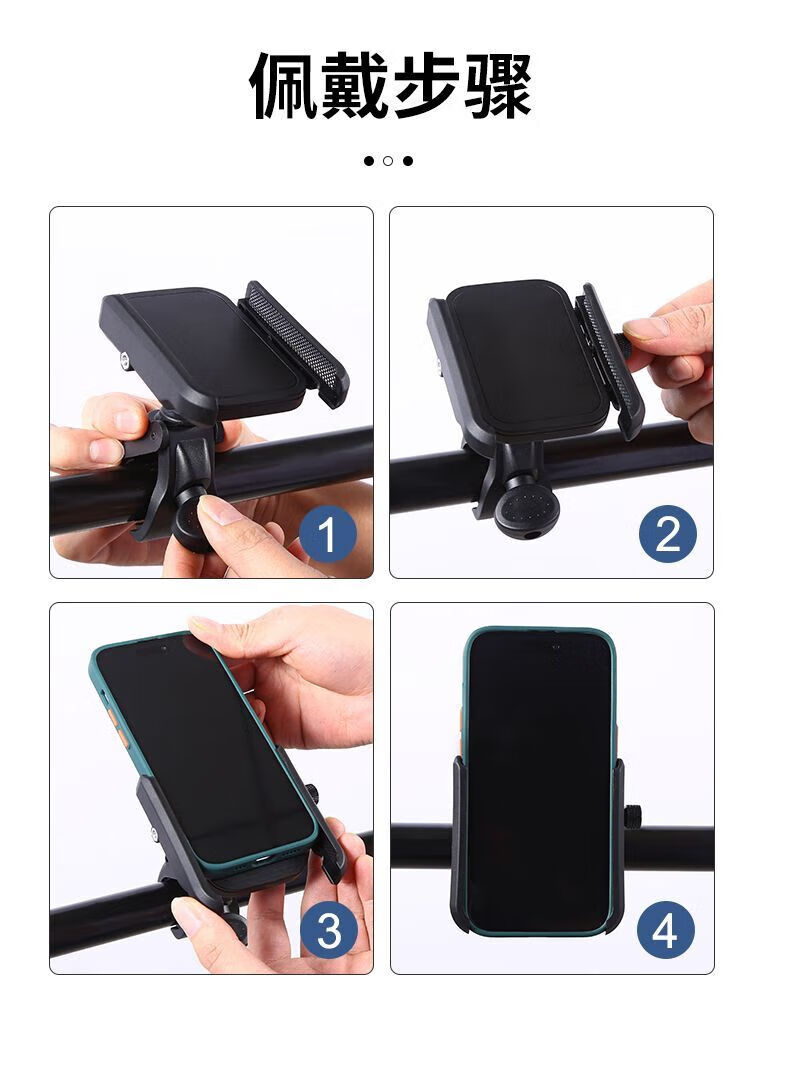 佩戴步骤

1

2

3

4