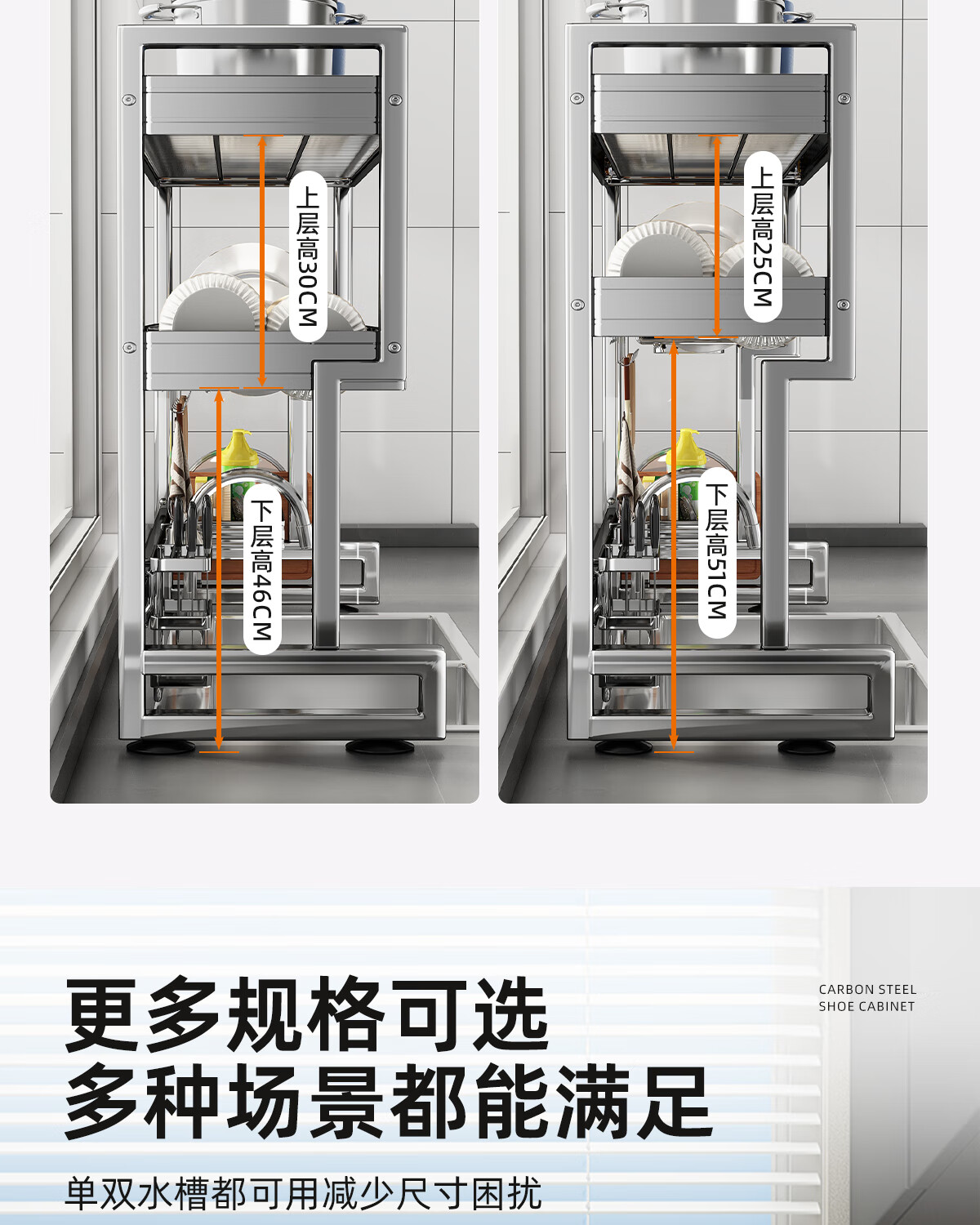 上层高30CM

下层高46CM

上层高25CM

下层高51CM

更多规格可选
多种场景都能满足

CARBON STEEL
SHOE CABINET

单双水槽都可用减少尺寸困扰