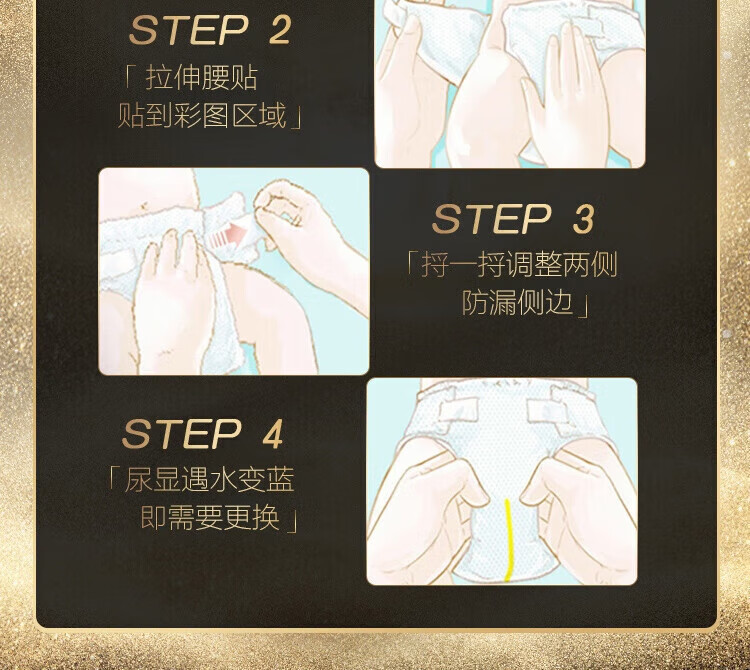 STEP 2
「拉伸腰贴
贴到彩图区域」

STEP 3
「捋一捋调整两侧
防漏侧边」

STEP 4
「尿显遇水变蓝
即需要更换」