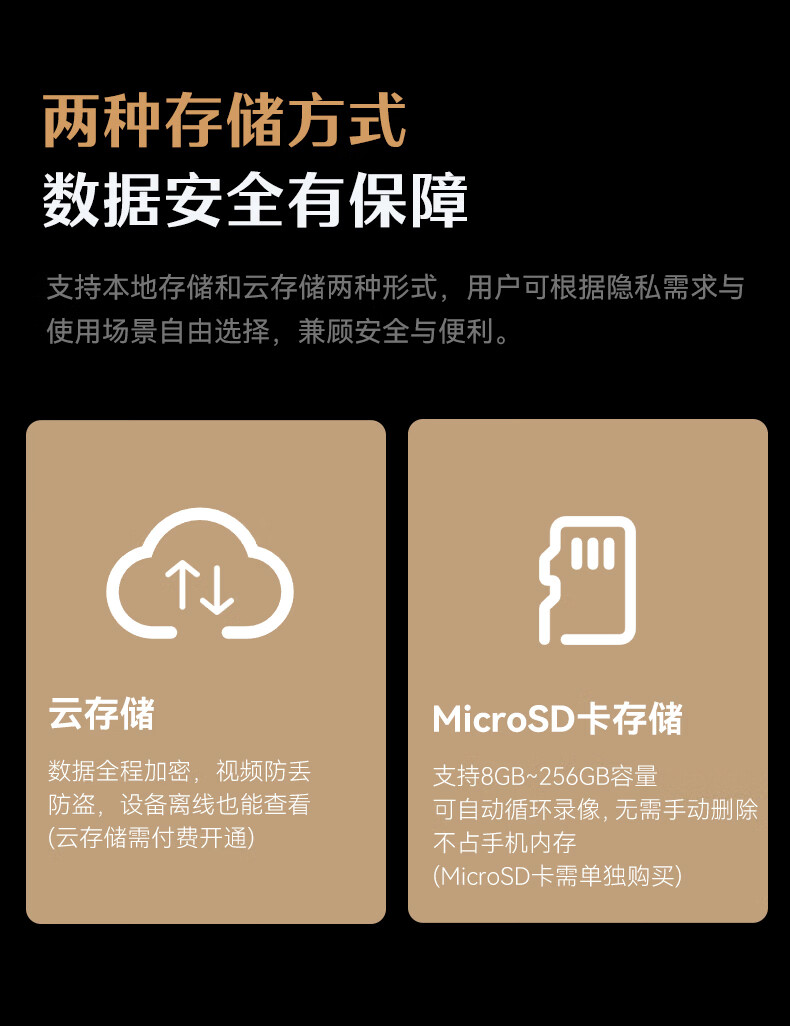 两种存储方式
数据安全有保障

支持本地存储和云存储两种形式，用户可根据隐私需求与使用场景自由选择，兼顾安全与便利。

云存储

数据全程加密，视频防丢防盗，设备离线也能查看
(云存储需付费开通)

MicroSD卡存储

支持8GB~256GB容量
可自动循环录像，无需手动删除
不占手机内存
(MicroSD卡需单独购买)