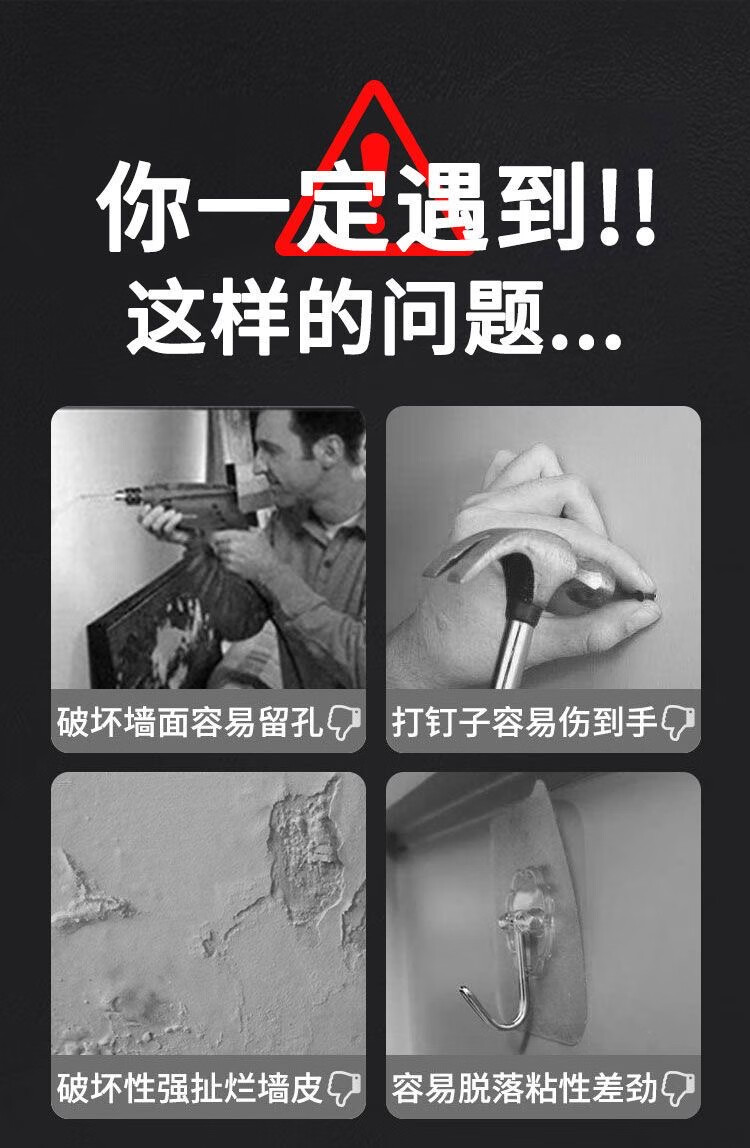 你一定遇到!!
这样的问题...

破坏墙面容易留孔

打钉子容易伤到手

破坏性强扯烂墙皮

容易脱落粘性差劲