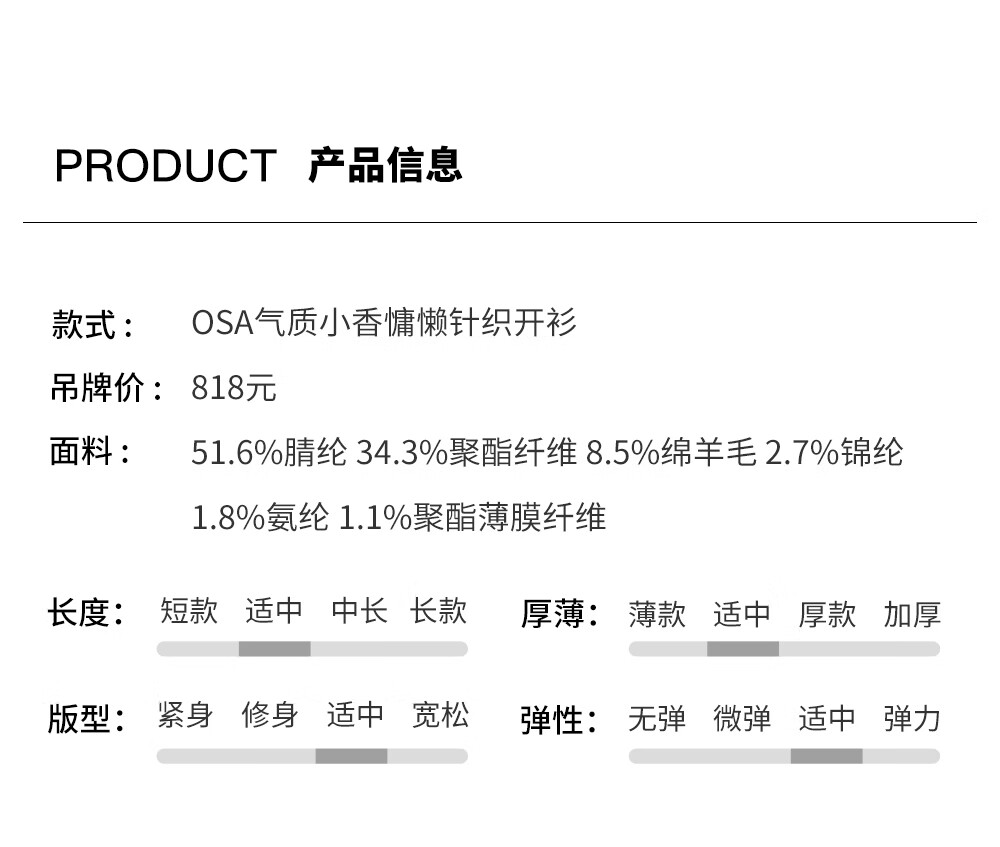 PRODUCT 产品信息

款式： OSA气质小香慵懒针织开衫

吊牌价： 818元

面料： 51.6%腈纶 34.3%聚酯纤维 8.5%绵羊毛 2.7%锦纶 1.8%氨纶 1.1%聚酯薄膜纤维

长度： 短款 适中 中长 长款

厚薄： 薄款 适中 厚款 加厚

版型： 紧身 修身 适中 宽松

弹性： 无弹 微弹 适中 弹力