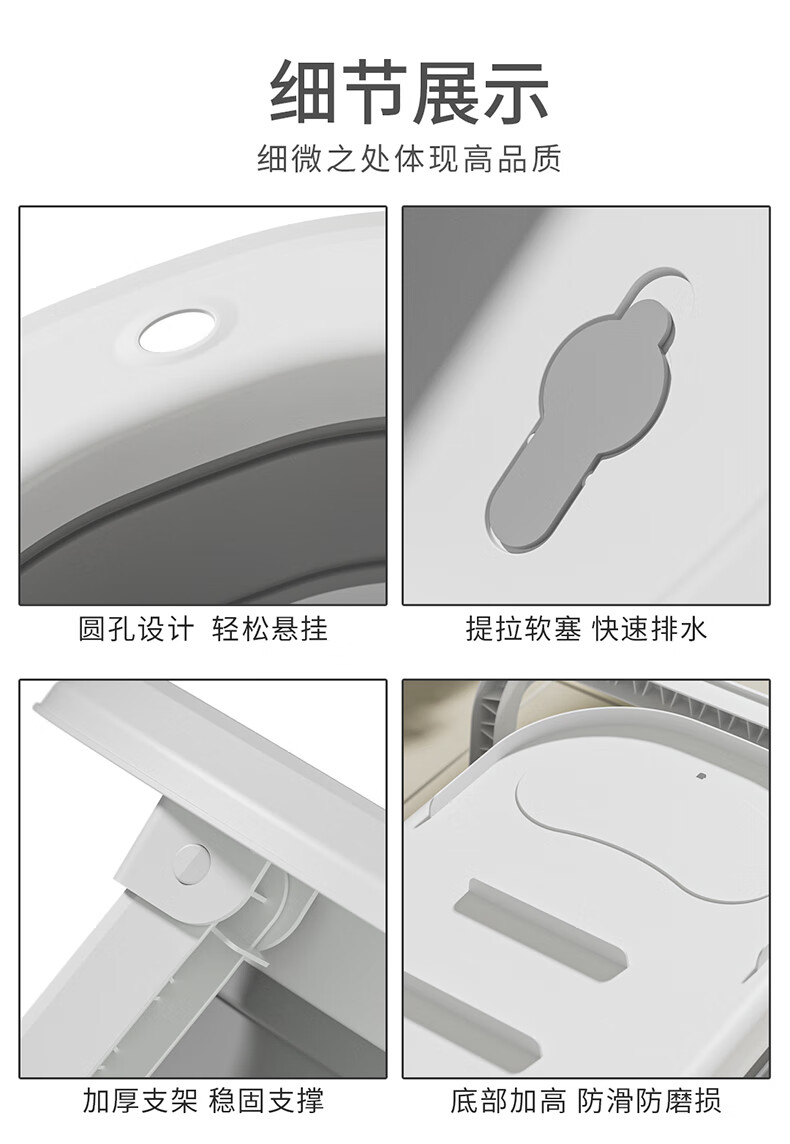 细节展示

细微之处体现高品质

圆孔设计 轻松悬挂

提拉软塞 快速排水

加厚支架 稳固支撑

底部加高 防滑防磨损