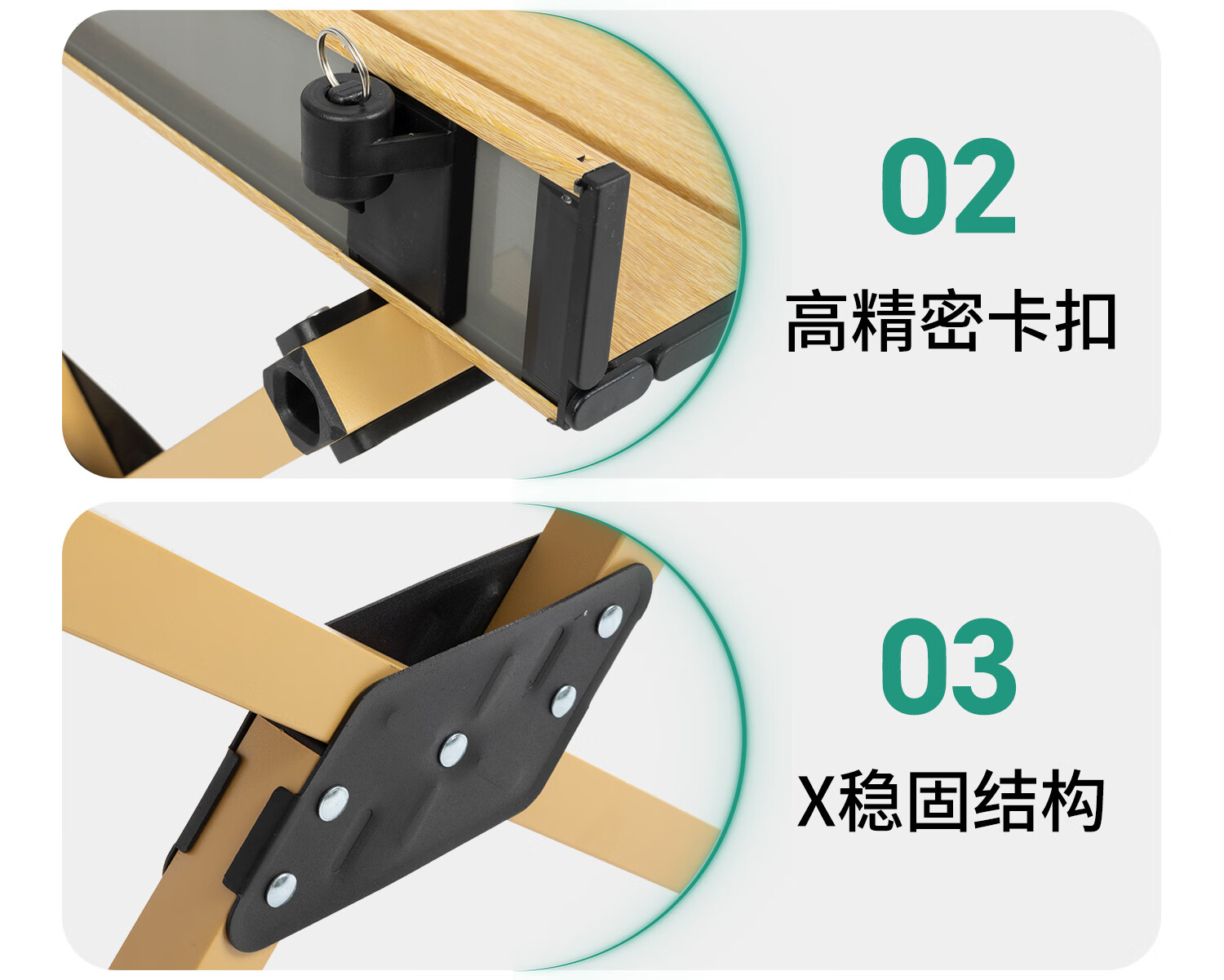 02

高精密卡扣

03

X稳固结构