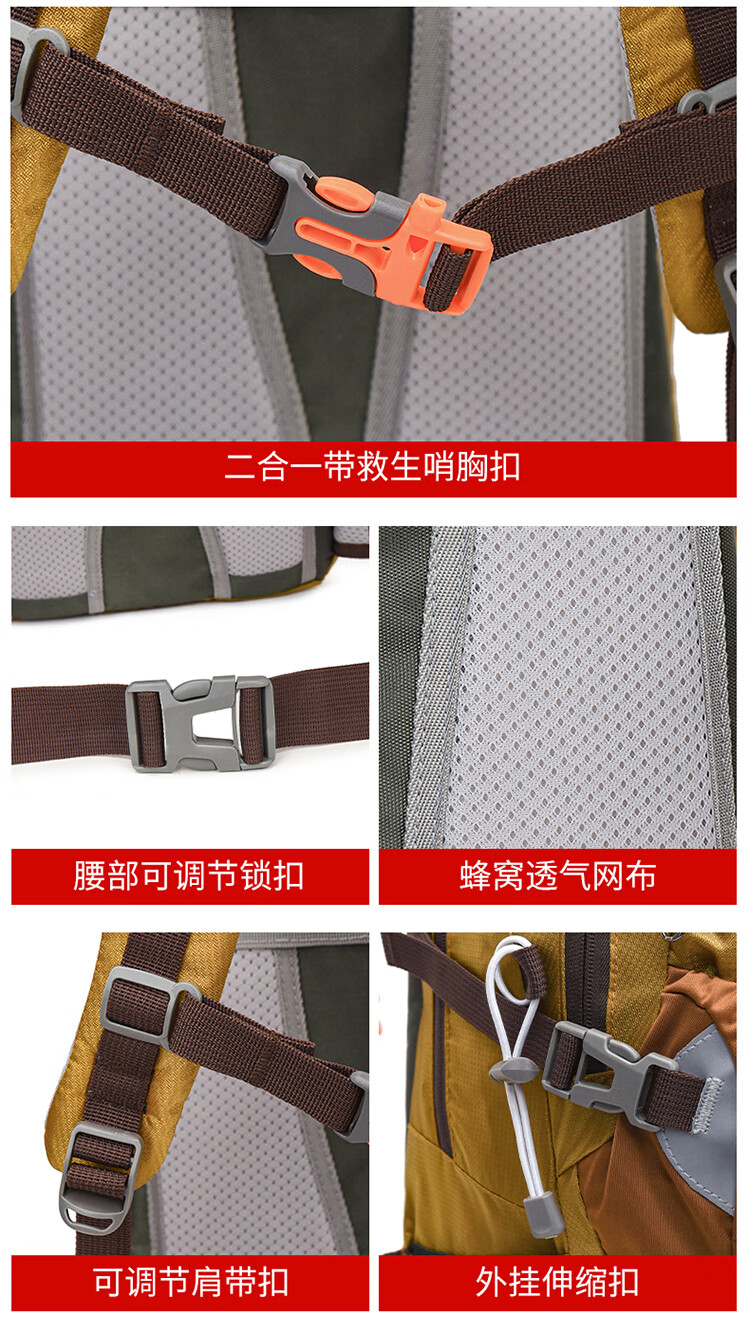 二合一带救生哨胸扣

腰部可调节锁扣

蜂窝透气网布

可调节肩带扣

外挂伸缩扣