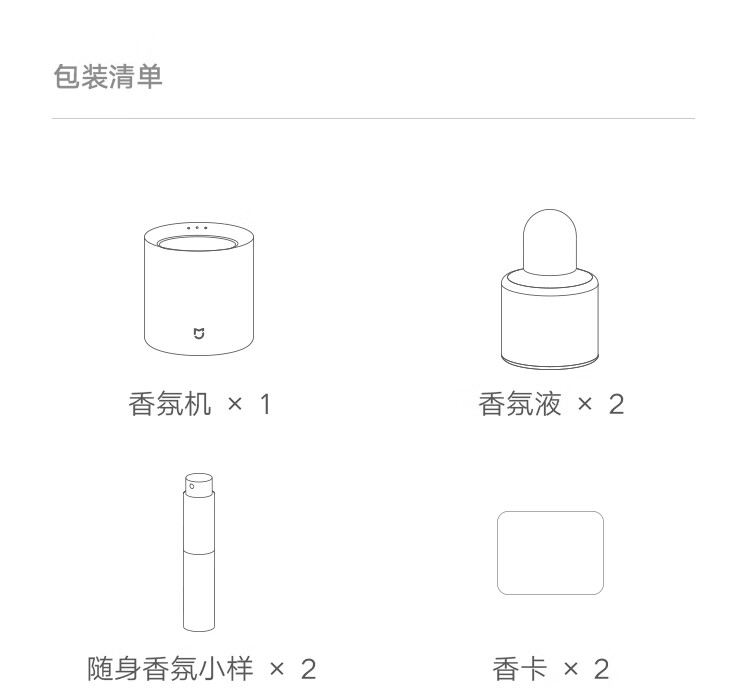 包装清单

香氛机 × 1

香氛液 × 2

随身香氛小样 × 2

香卡 × 2