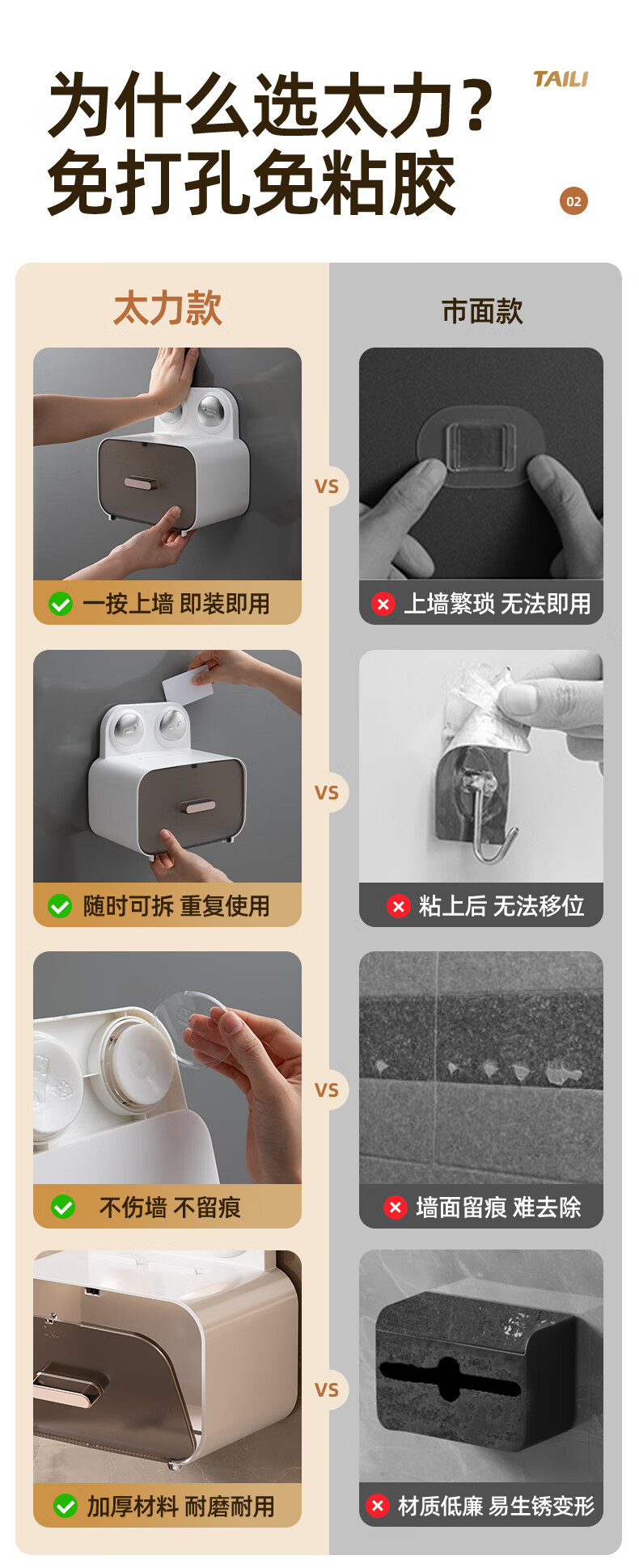 为什么选太力?
免打孔免粘胶

TAILI

02

太力款

市面款

一按上墙 即装即用

VS

上墙繁琐 无法即用

随时可拆 重复使用

VS

粘上后 无法移位

不伤墙 不留痕

VS

墙面留痕 难去除

加厚材料 耐磨耐用

VS

材质低廉 易生锈变形