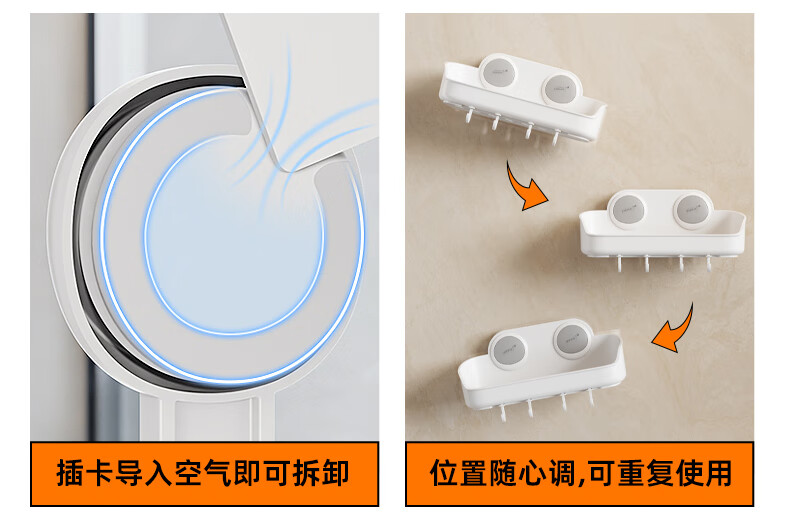 插卡导入空气即可拆卸

位置随心调,可重复使用